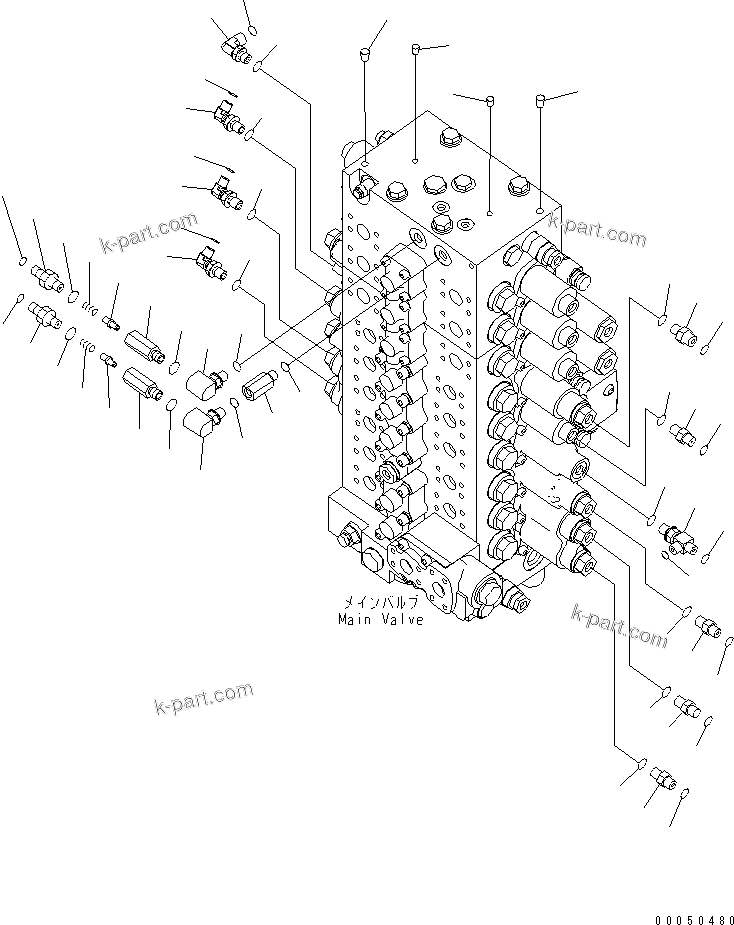 k-part.com

k-part.com

メインバルブ
Main Valve

k-part.com

k-part.com

00050480