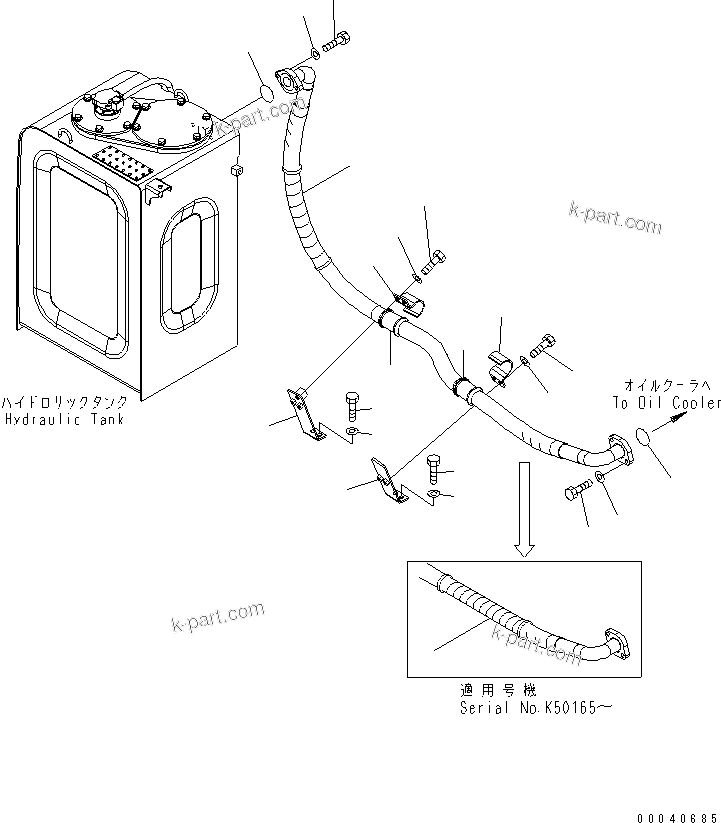 k-part.com

k-part.com

ハイドロリックタンク
Hydraulic Tank

オイルクーラへ
To Oil Cooler

k-part.com

k-part.com

適用号機
Serial No.K50165～

00040685