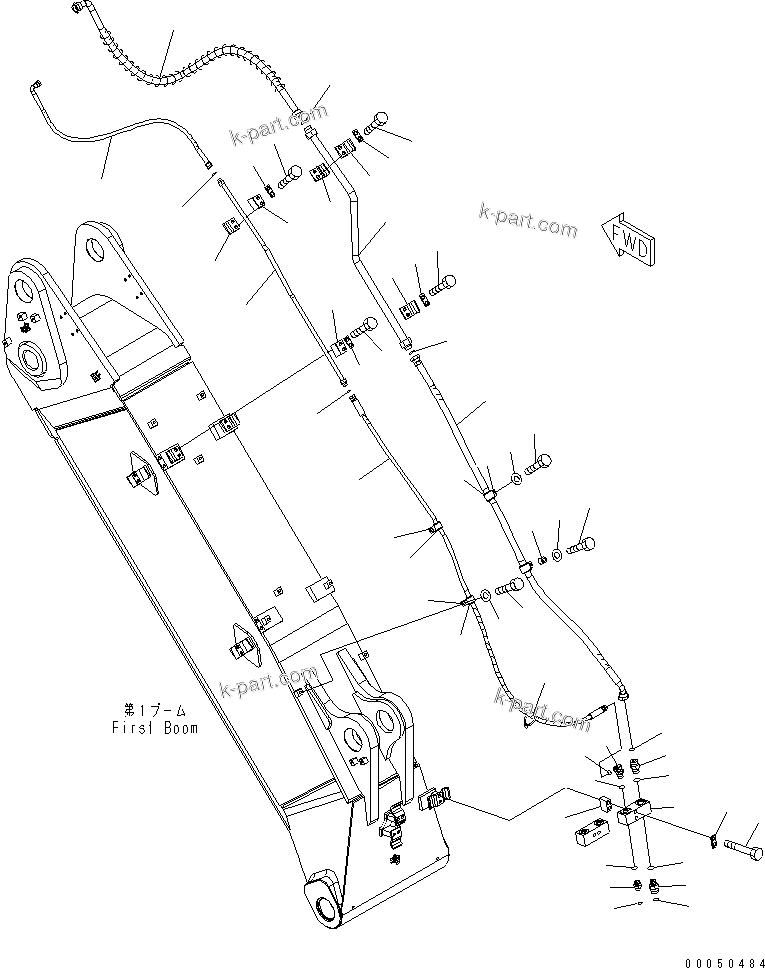 k-part.com

k-part.com

FWD

k-part.com

k-part.com

第1ブーム
First Boom

00050484