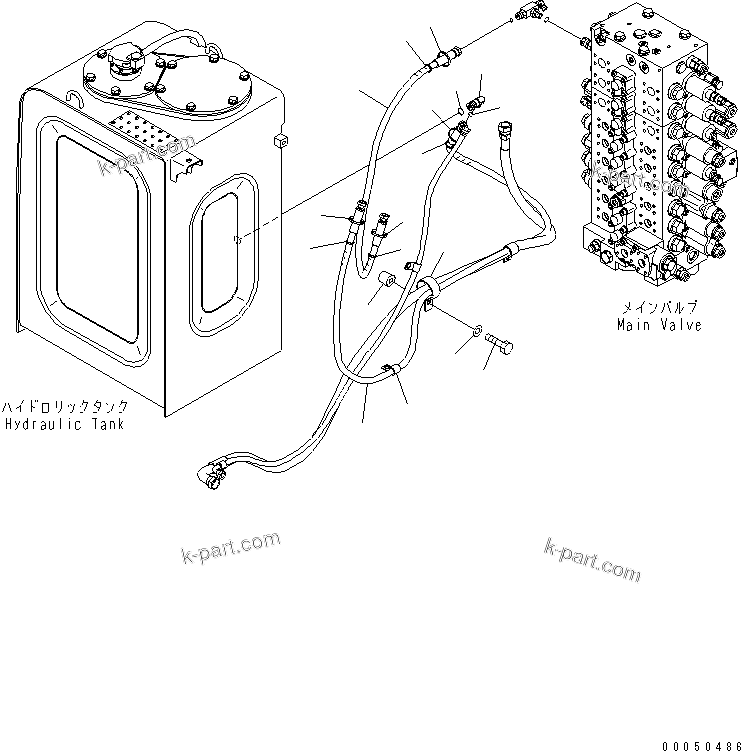 k-part.com

k-part.com

メインバルブ
Main Valve

ハイドロリックタンク
Hydraulic Tank

k-part.com

k-part.com

00050486