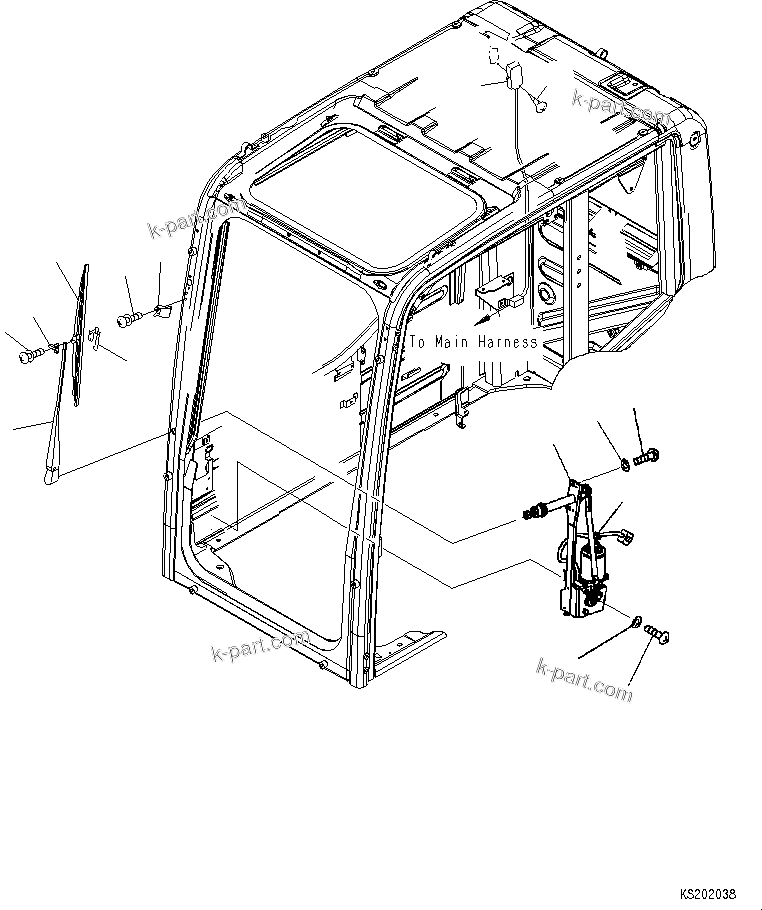 k-part.com

k-part.com

To Main Harness

k-part.com

k-part.com

KS202038