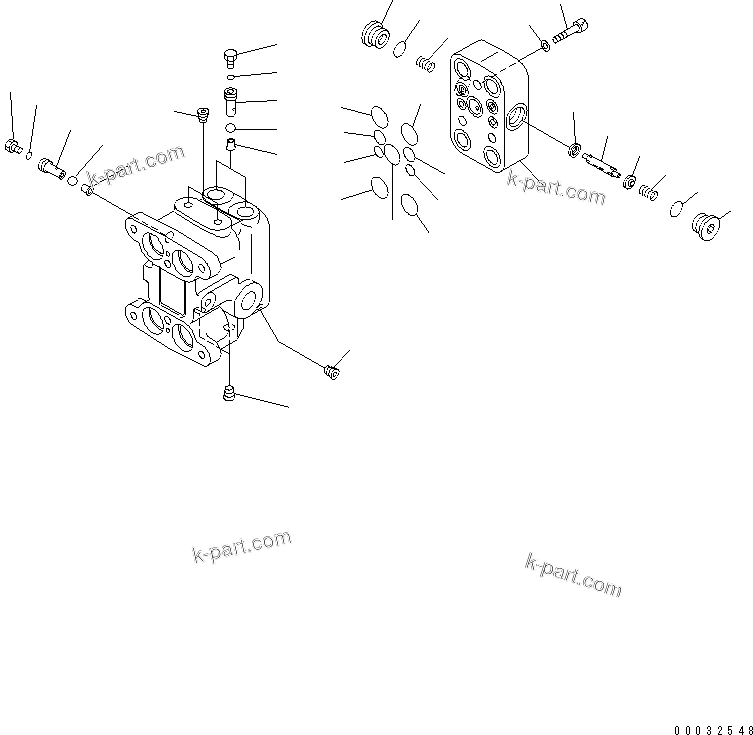 k-part.com

k-part.com

k-part.com

k-part.com

00032548