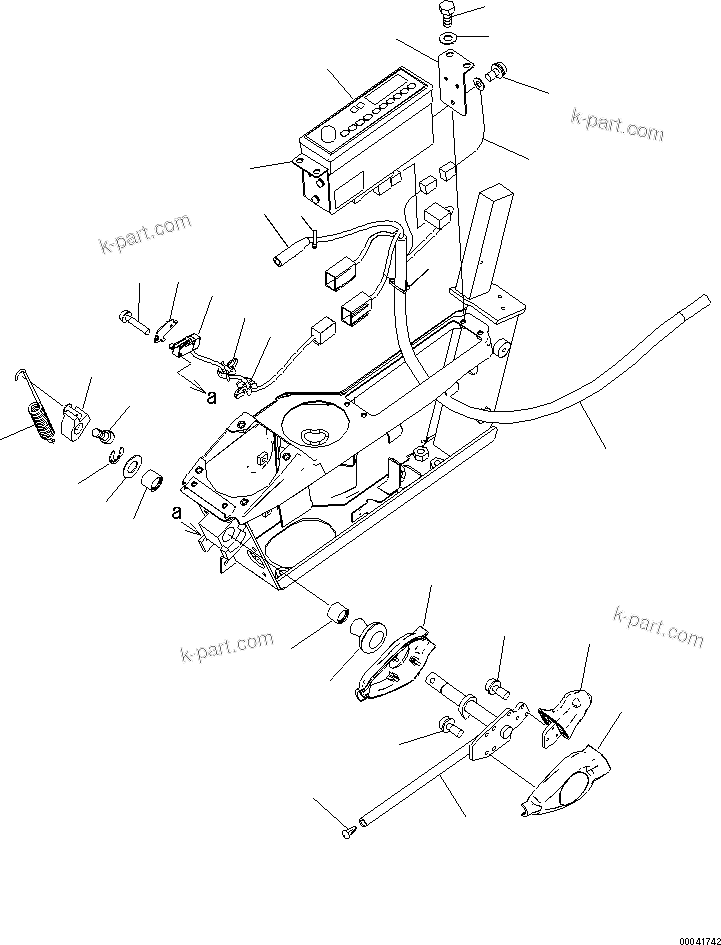 k-part.com

k-part.com

a

a

k-part.com

k-part.com

00041742