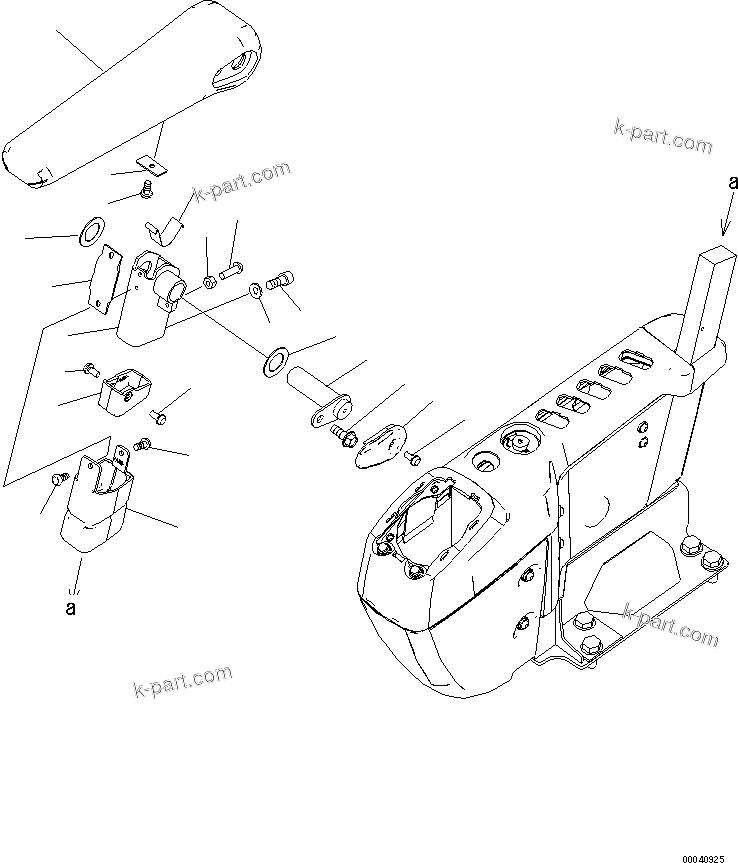 k-part.com
k-part.com
a
a
k-part.com
k-part.com
00040925