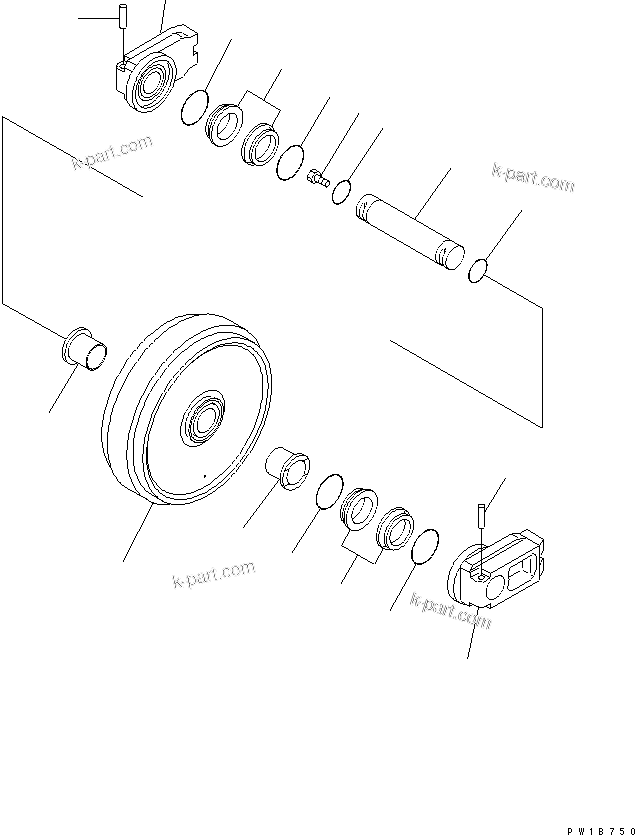 k-part.com

k-part.com

k-part.com

k-part.com

PW1B750