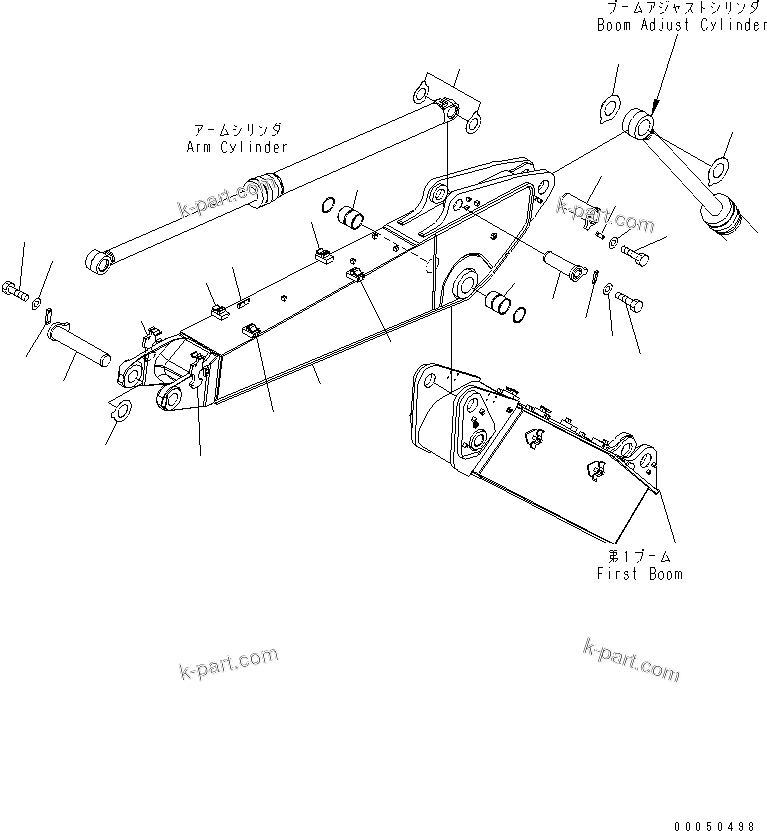 ブームアジャストシリンダ
Boom Adjust Cylinder

アームシリンダ
Arm Cylinder

k-part.com

k-part.com

第1ブーム
First Boom

k-part.com

k-part.com

00050498