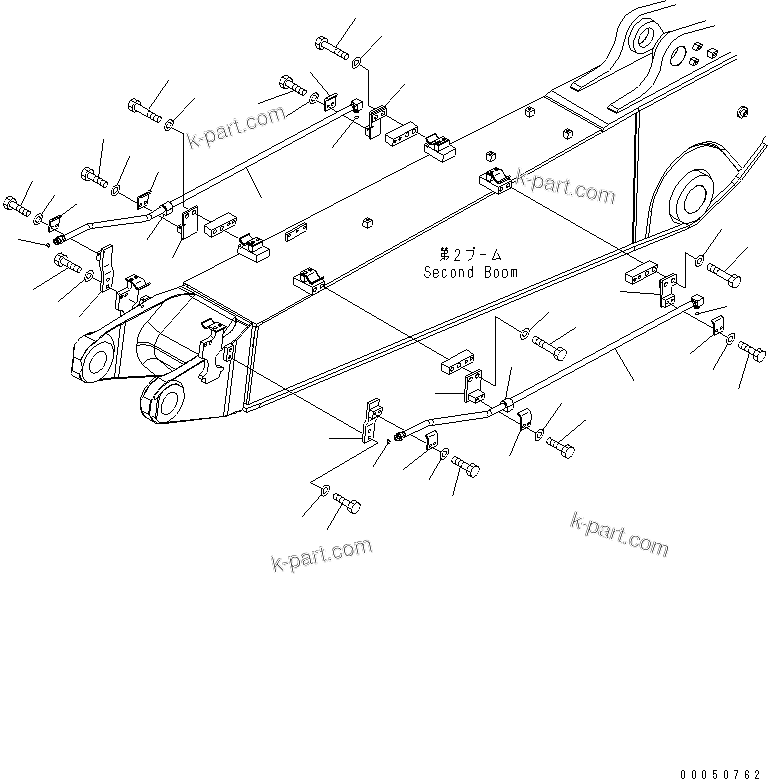 k-part.com

k-part.com

第2ブーム
Second Boom

k-part.com

k-part.com

00050762