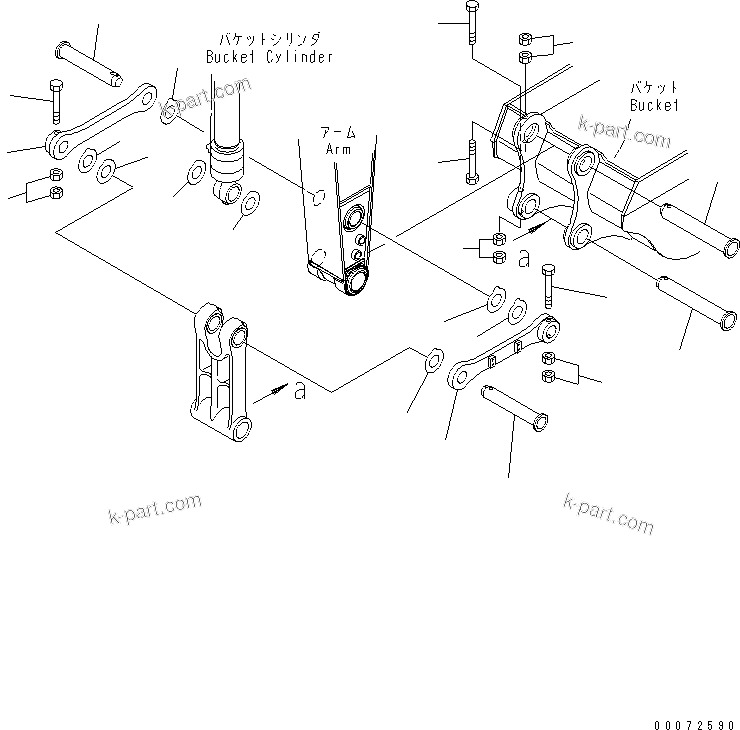 バケットシリンダ
Bucket Cylinder

k-part.com

アーム
Arm

バケット
Bucket

k-part.com

a

a

k-part.com

k-part.com

00072590