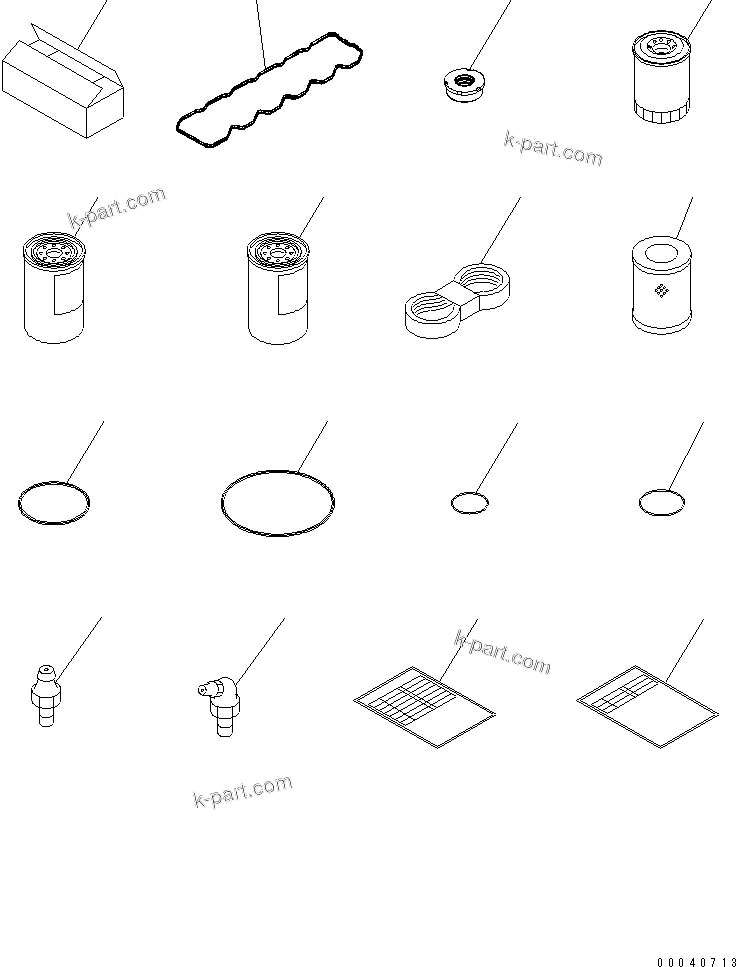 k-part.com

k-part.com

k-part.com

k-part.com

00040713