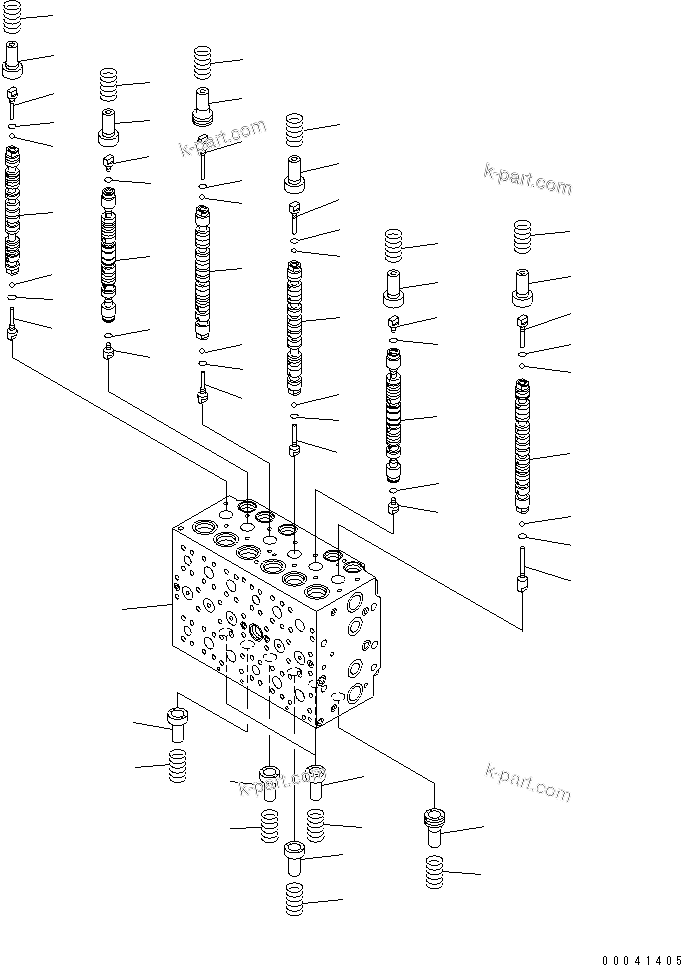 k-part.com
k-part.com
k-part.com
k-part.com
00041405