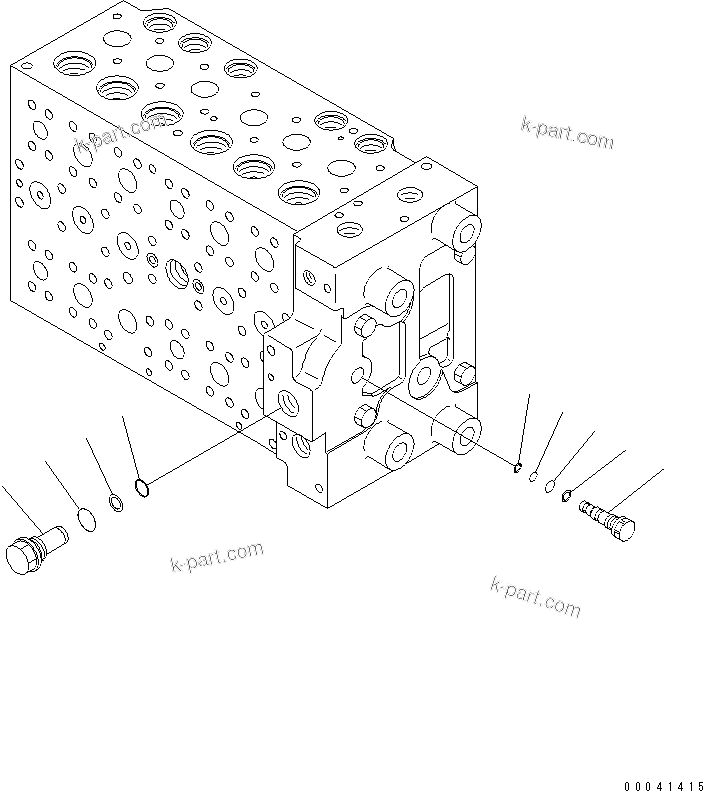 k-part.com
k-part.com
k-part.com
k-part.com
00041415