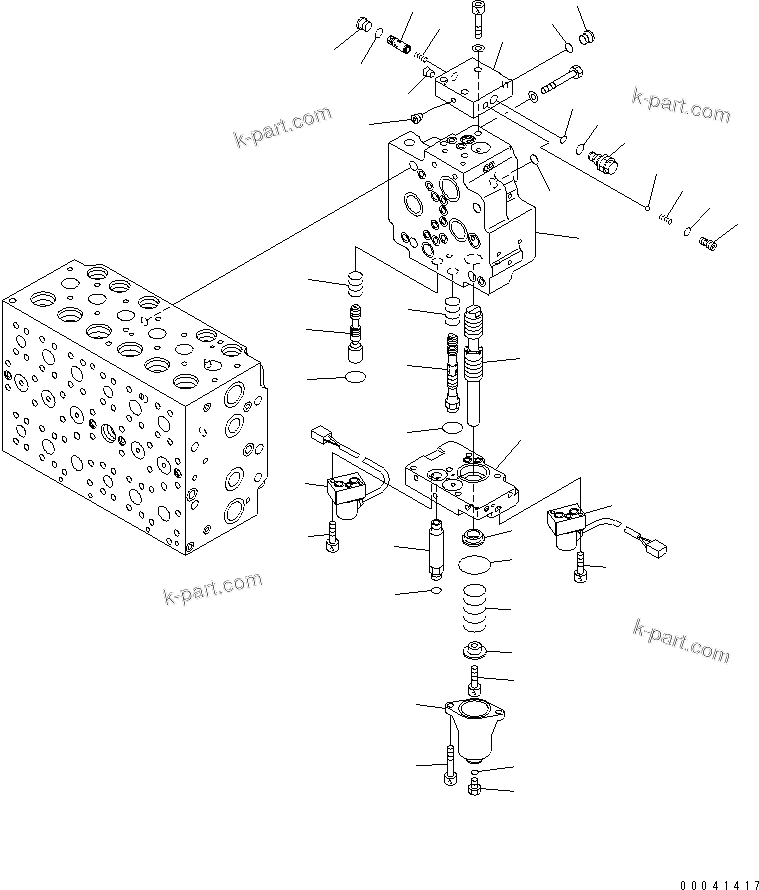 k-part.com

k-part.com

k-part.com

k-part.com

00041417