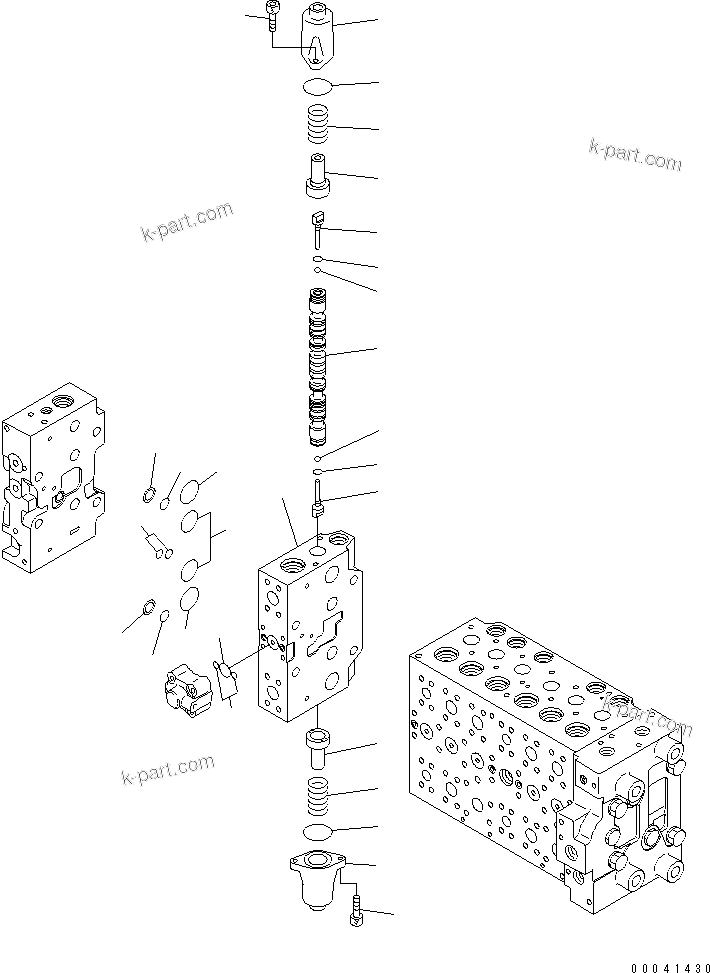 k-part.com

k-part.com

k-part.com

k-part.com

00041430