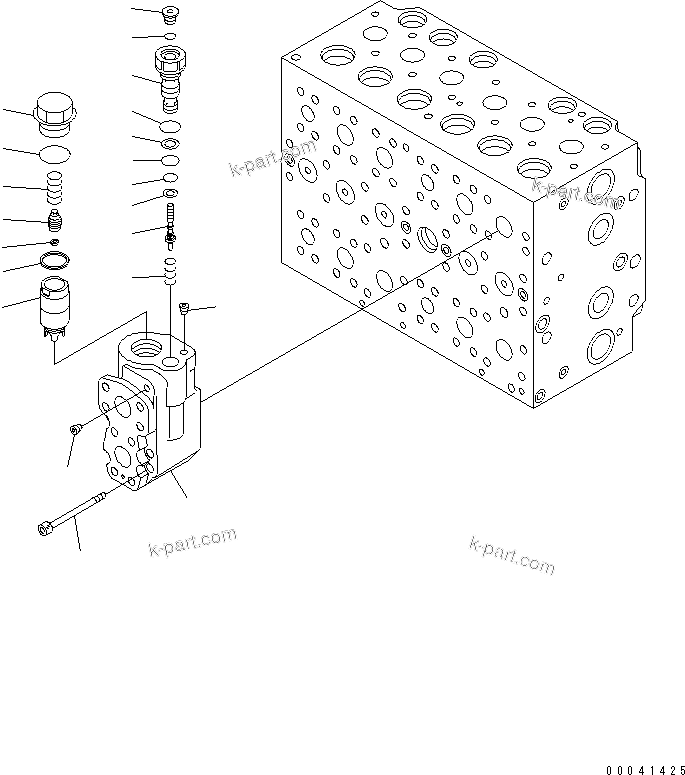 k-part.com
k-part.com
k-part.com
k-part.com
00041425