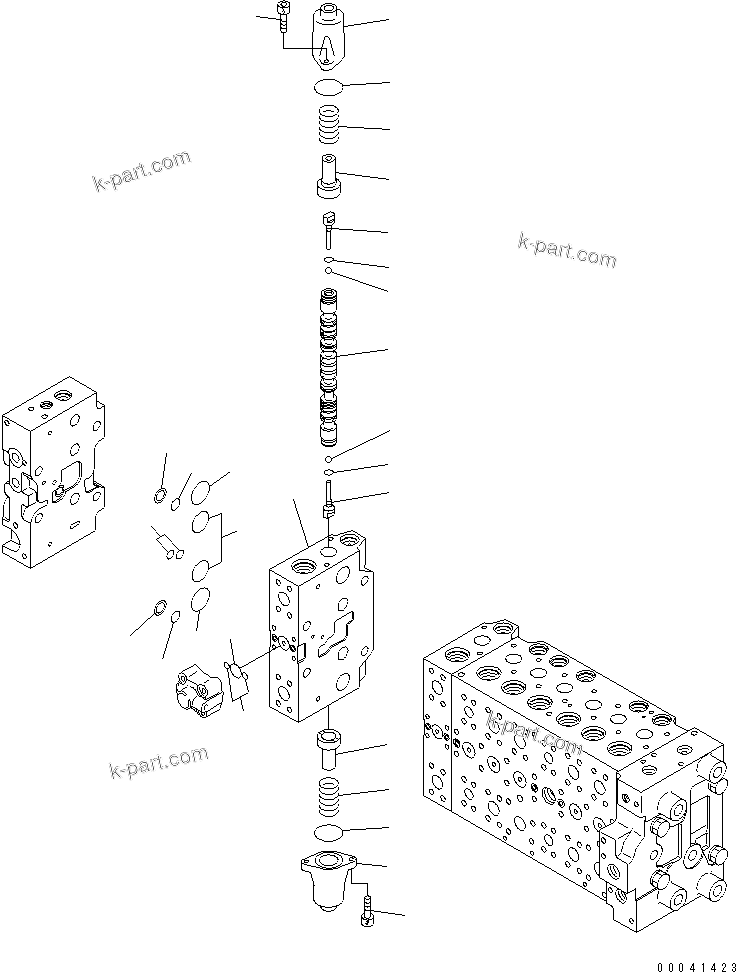 k-part.com

k-part.com

k-part.com

k-part.com

00041423