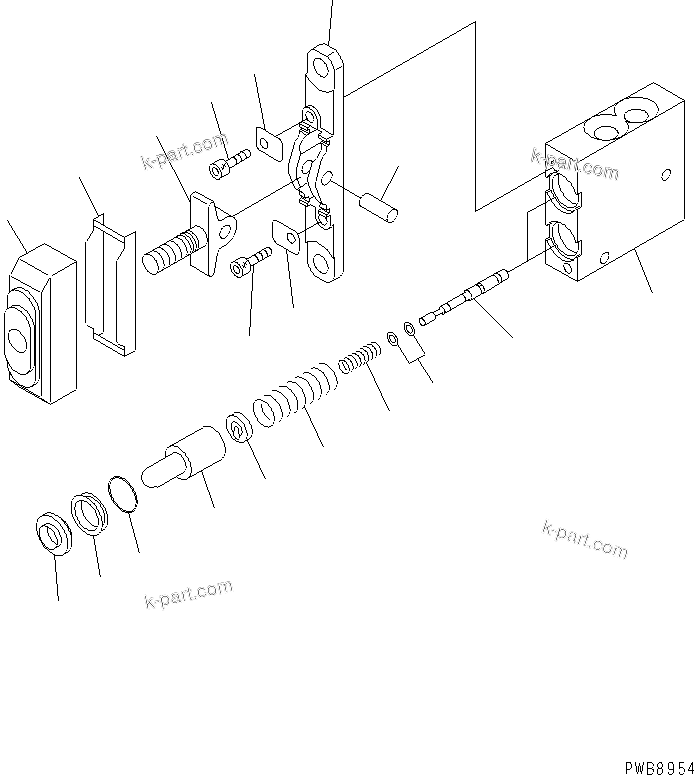 k-part.com
k-part.com
k-part.com
k-part.com
PWB8954