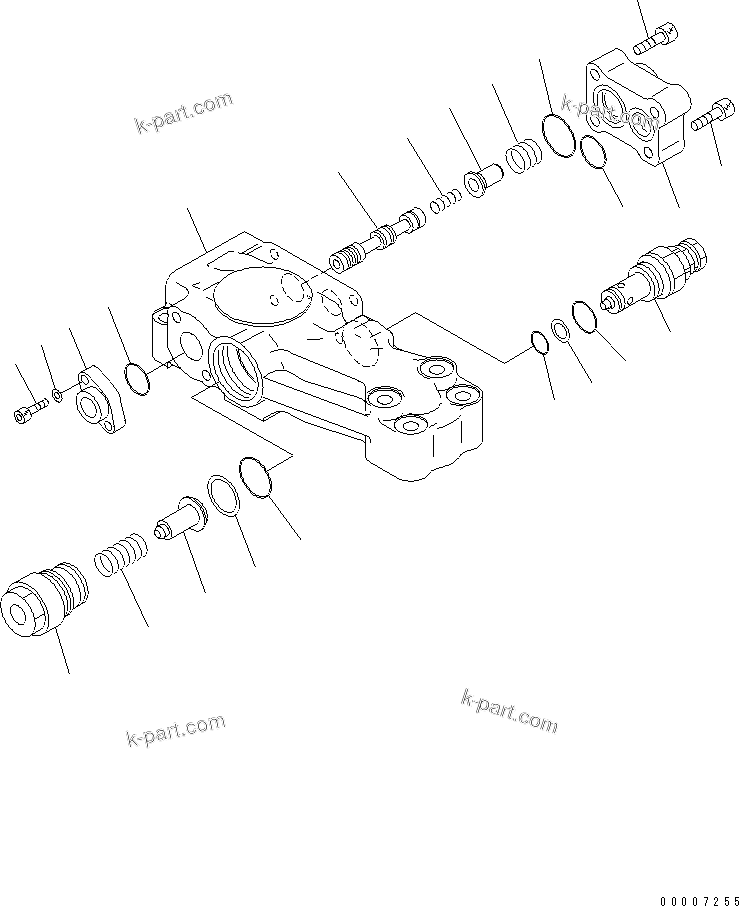 k-part.com

k-part.com

k-part.com

k-part.com

00007255