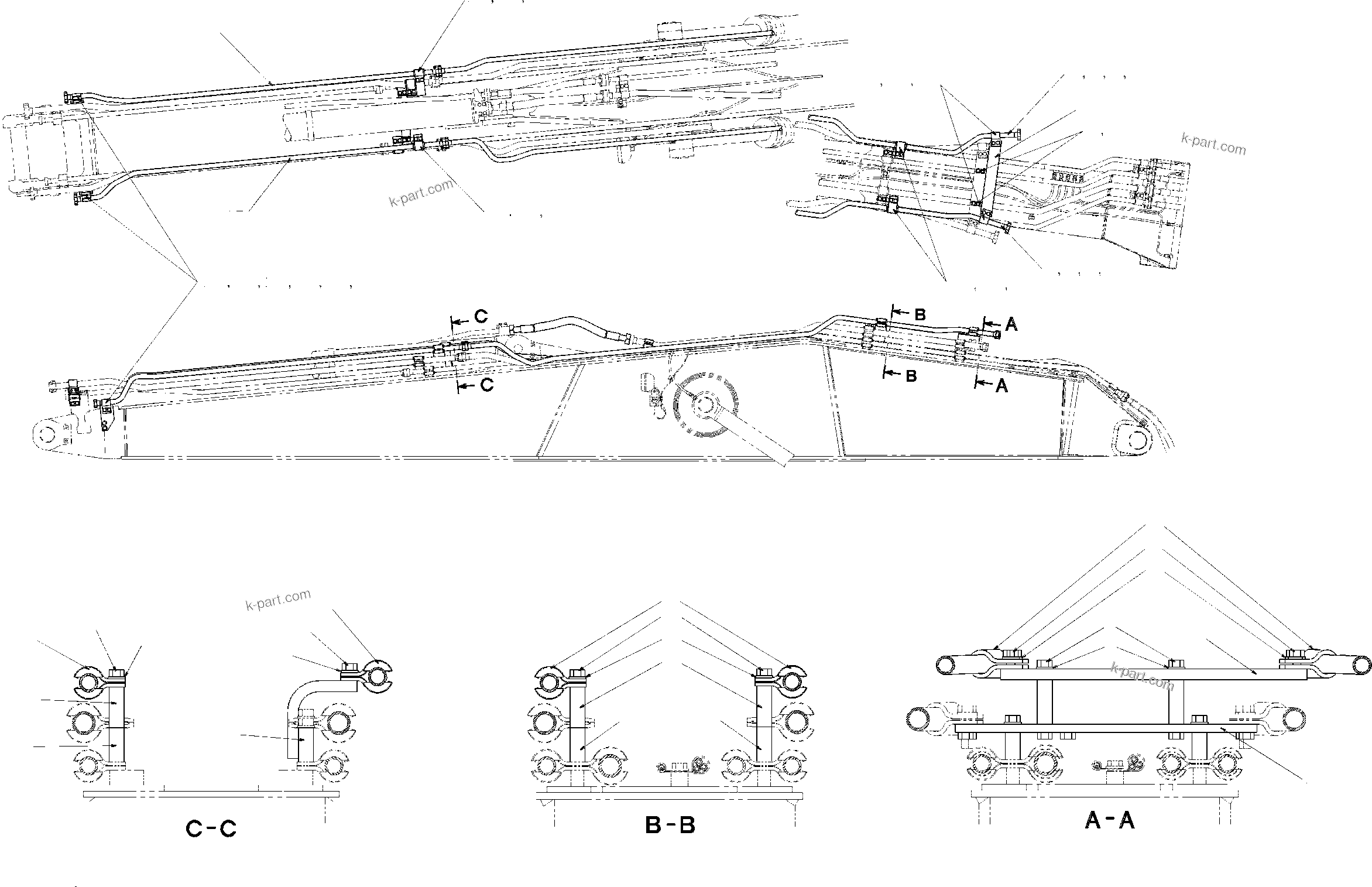 k-part.com

k-part.com

C
C
B
B
A
A

k-part.com

k-part.com

C-C

B-B

A-A