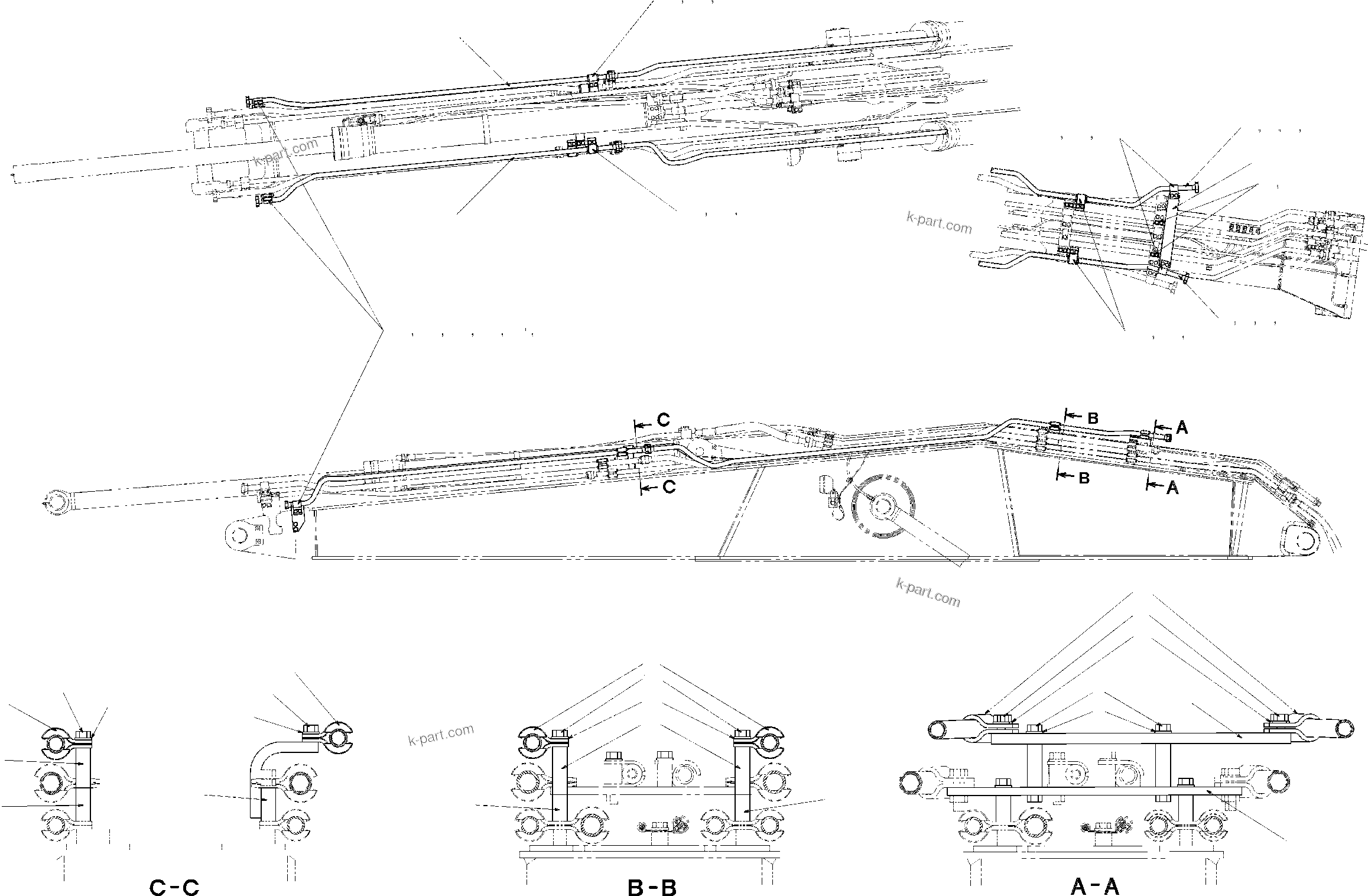 k-part.com

k-part.com

C
C
B
B
A
A

k-part.com

k-part.com

C-C
B-B
A-A