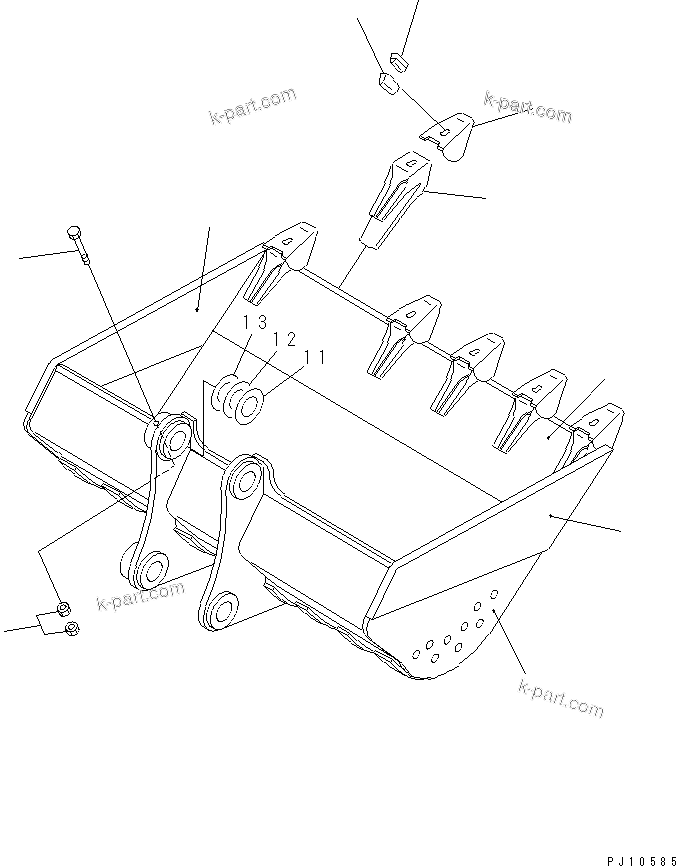 k-part.com

k-part.com

13
12
11

k-part.com

k-part.com

PJ10585