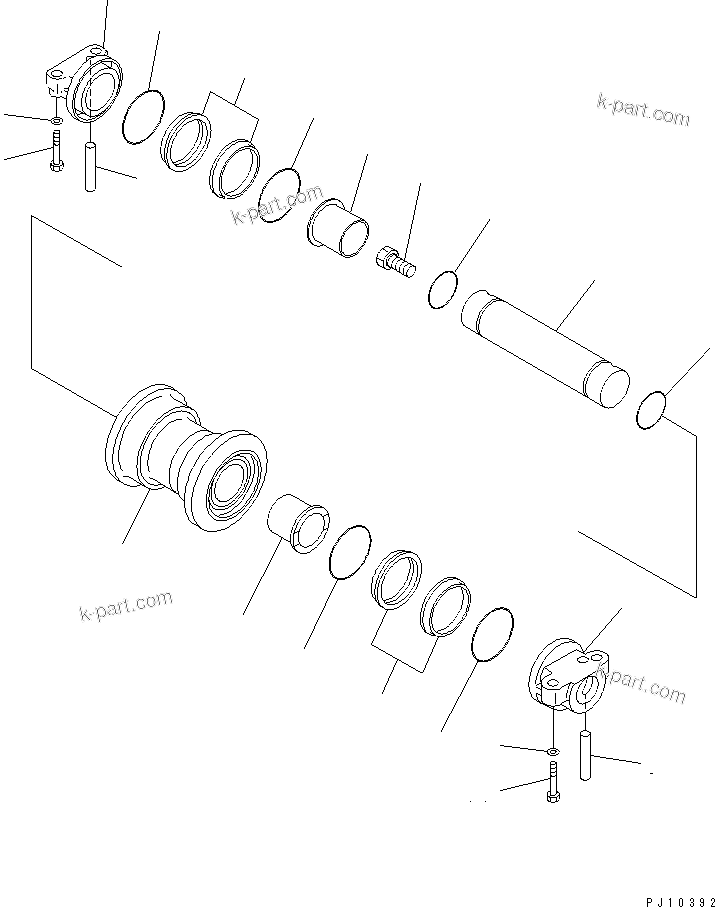 k-part.com

k-part.com

k-part.com

k-part.com

PJ10392