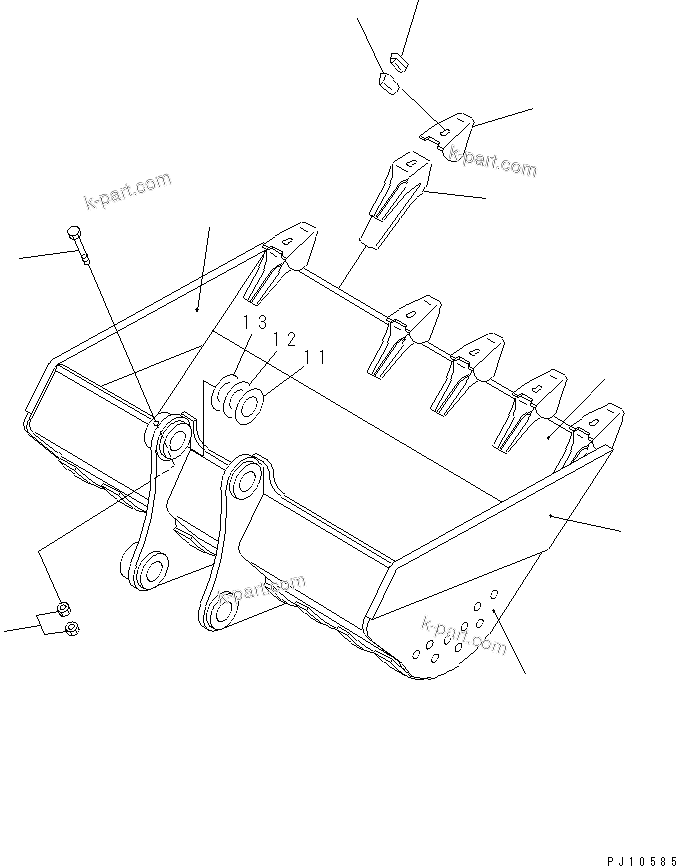 k-part.com

k-part.com

13
12
11

k-part.com

k-part.com

PJ10585