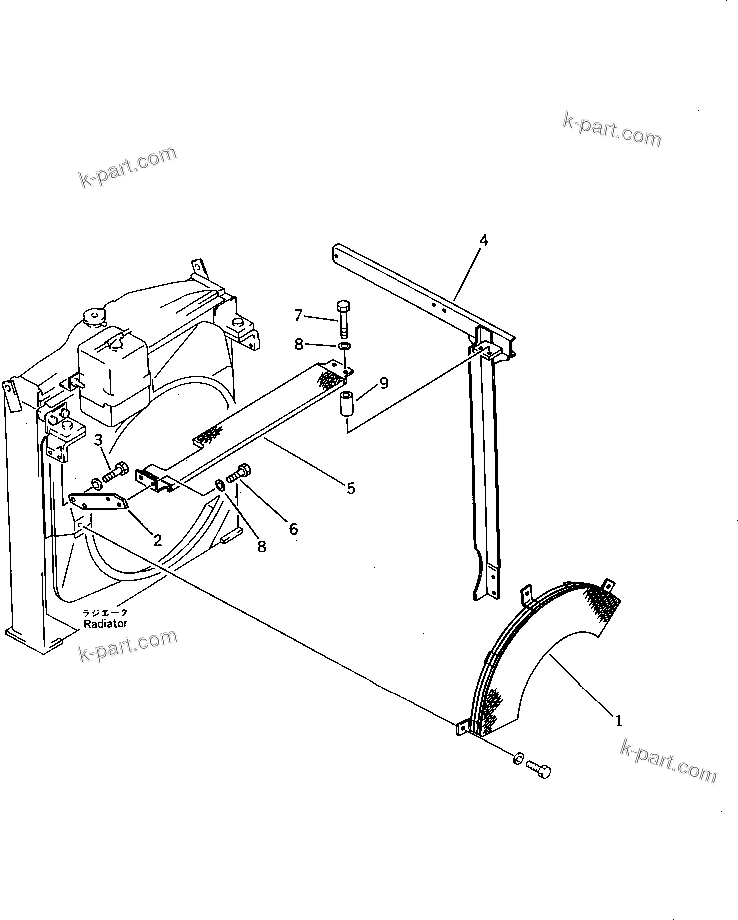 k-part.com

k-part.com

4

7

8

9

3

5

2

8

6

ラジエータ
Radiator

k-part.com

1

k-part.com