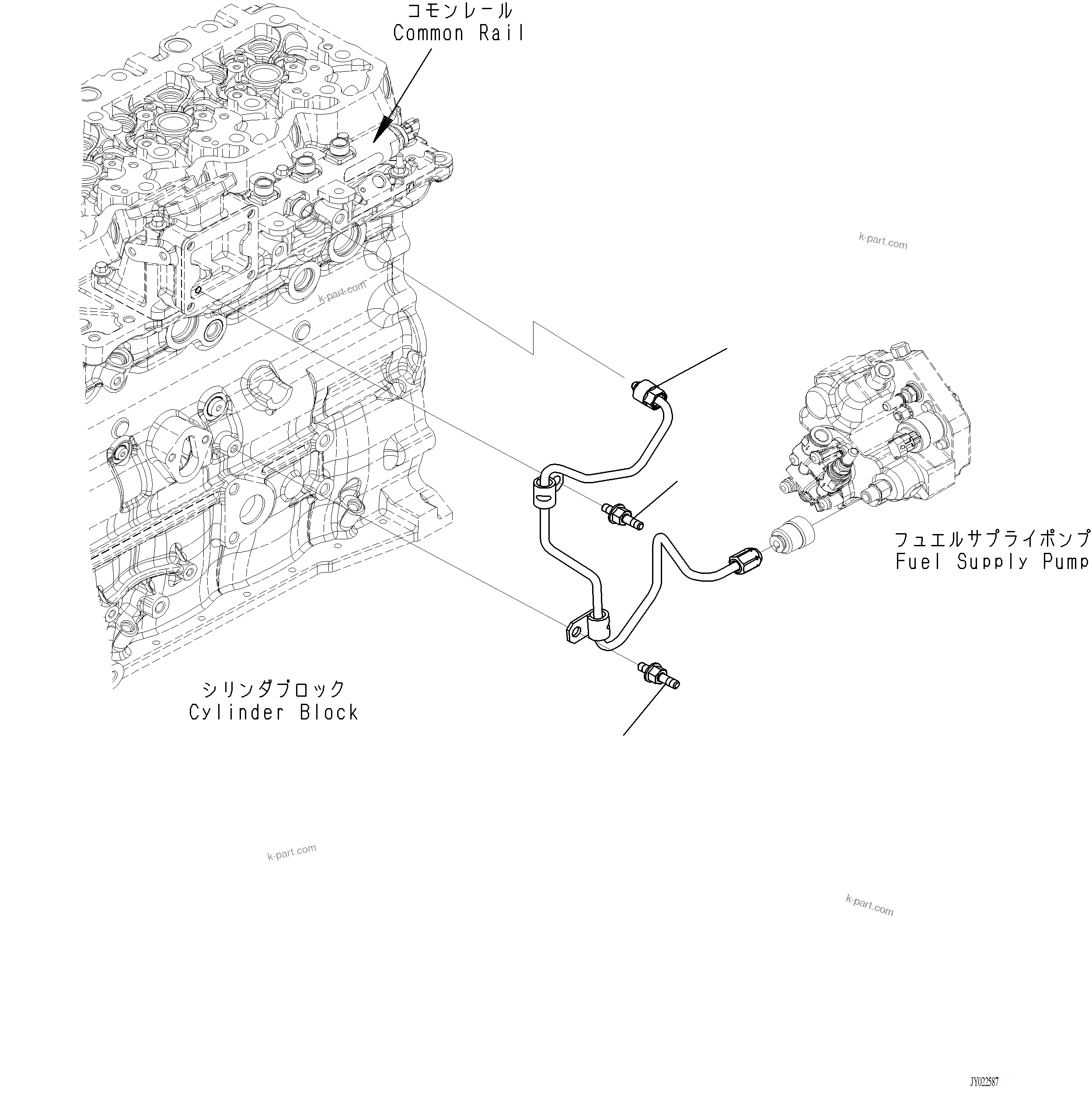 コモンレール
Common Rail

k-part.com

k-part.com

フュエルサプライポンプ
Fuel Supply Pump

シリンダブロック
Cylinder Block

k-part.com

k-part.com

JY022587