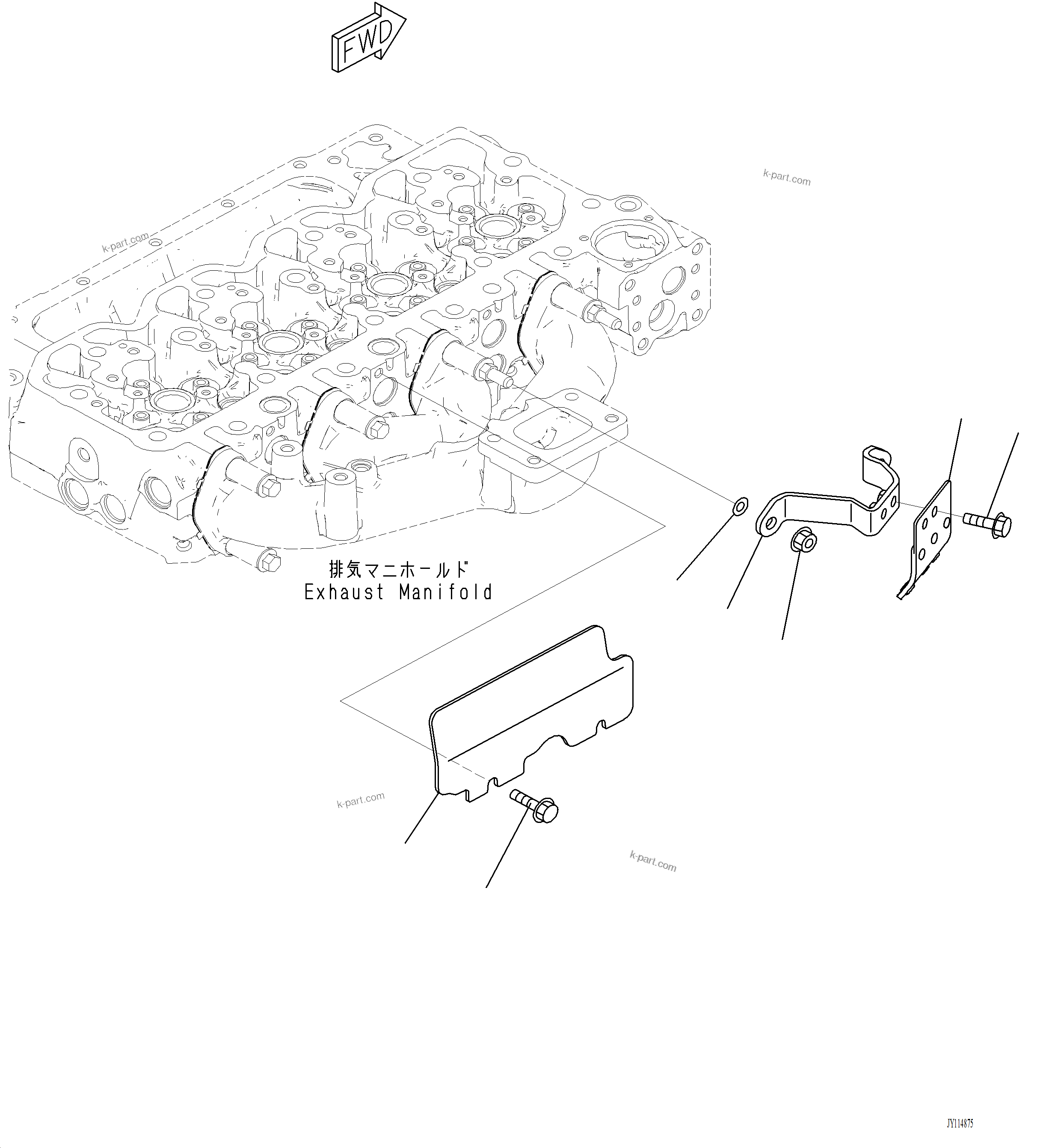 FWD

k-part.com

k-part.com

排気マニホールド
Exhaust Manifold

k-part.com

k-part.com

JY114875