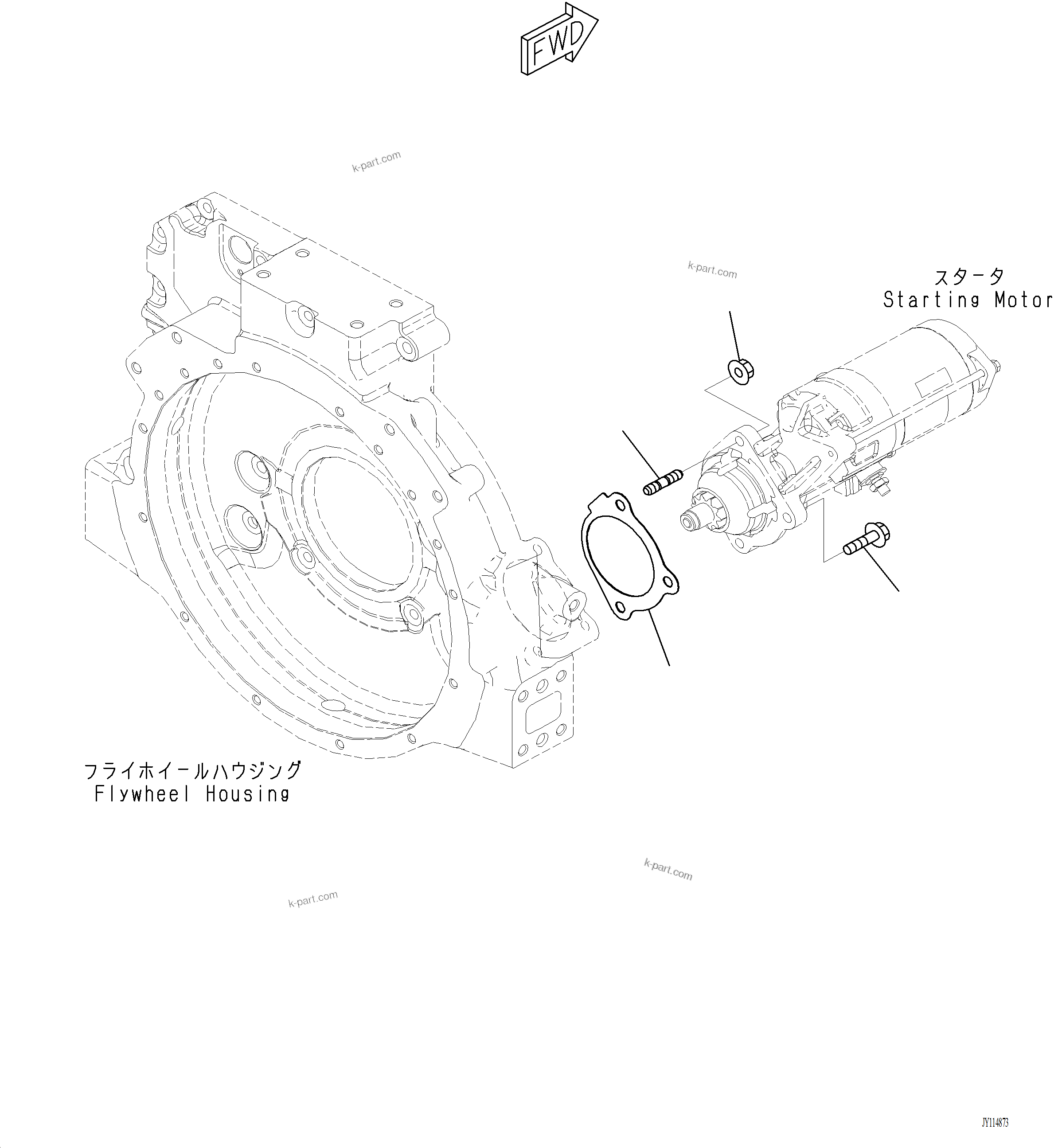 FWD

k-part.com

k-part.com

スタータ
Starting Motor

フライホイールハウジング
Flywheel Housing

k-part.com

k-part.com

JY114873