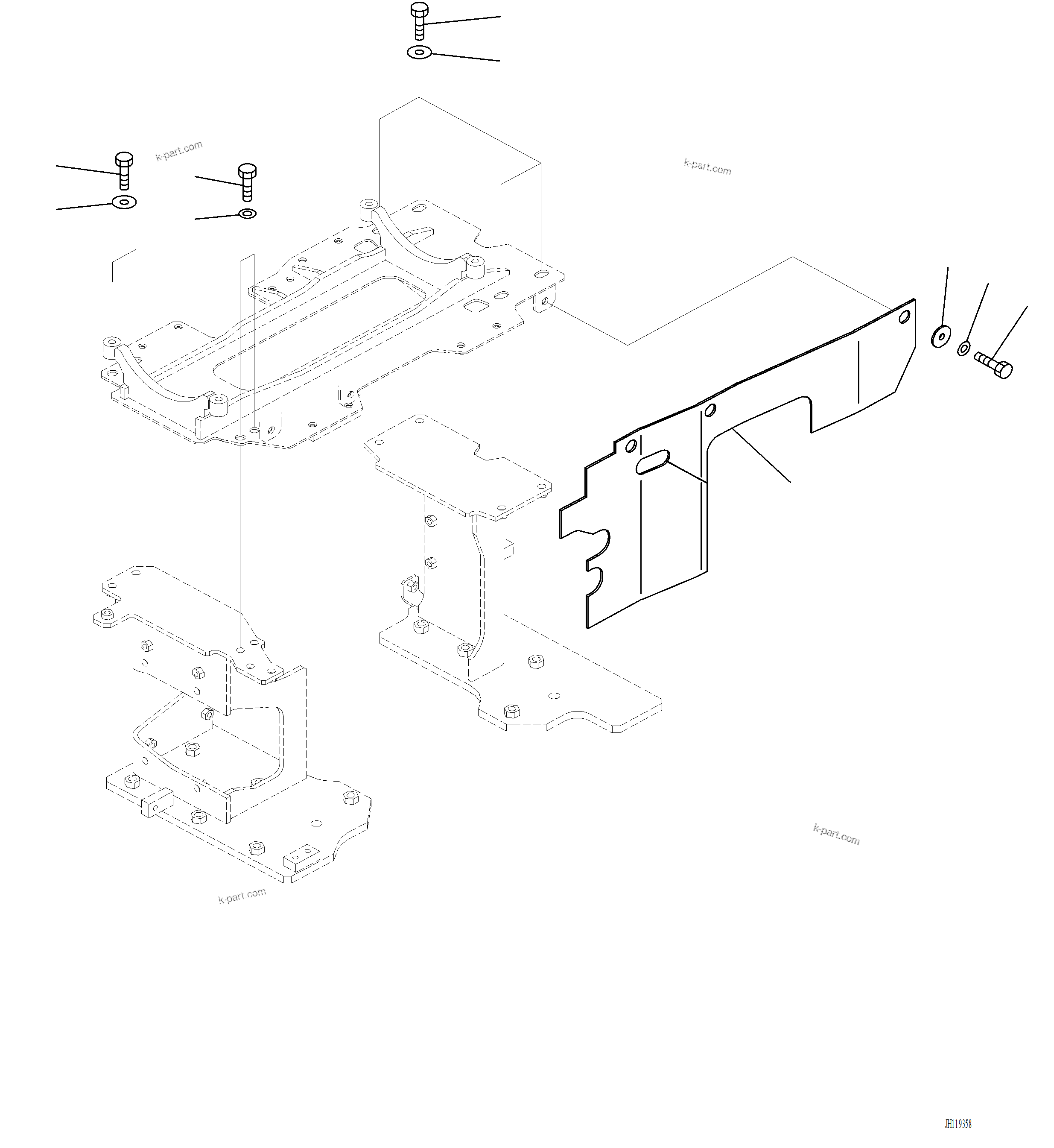 k-part.com

k-part.com

k-part.com

k-part.com

JH119358