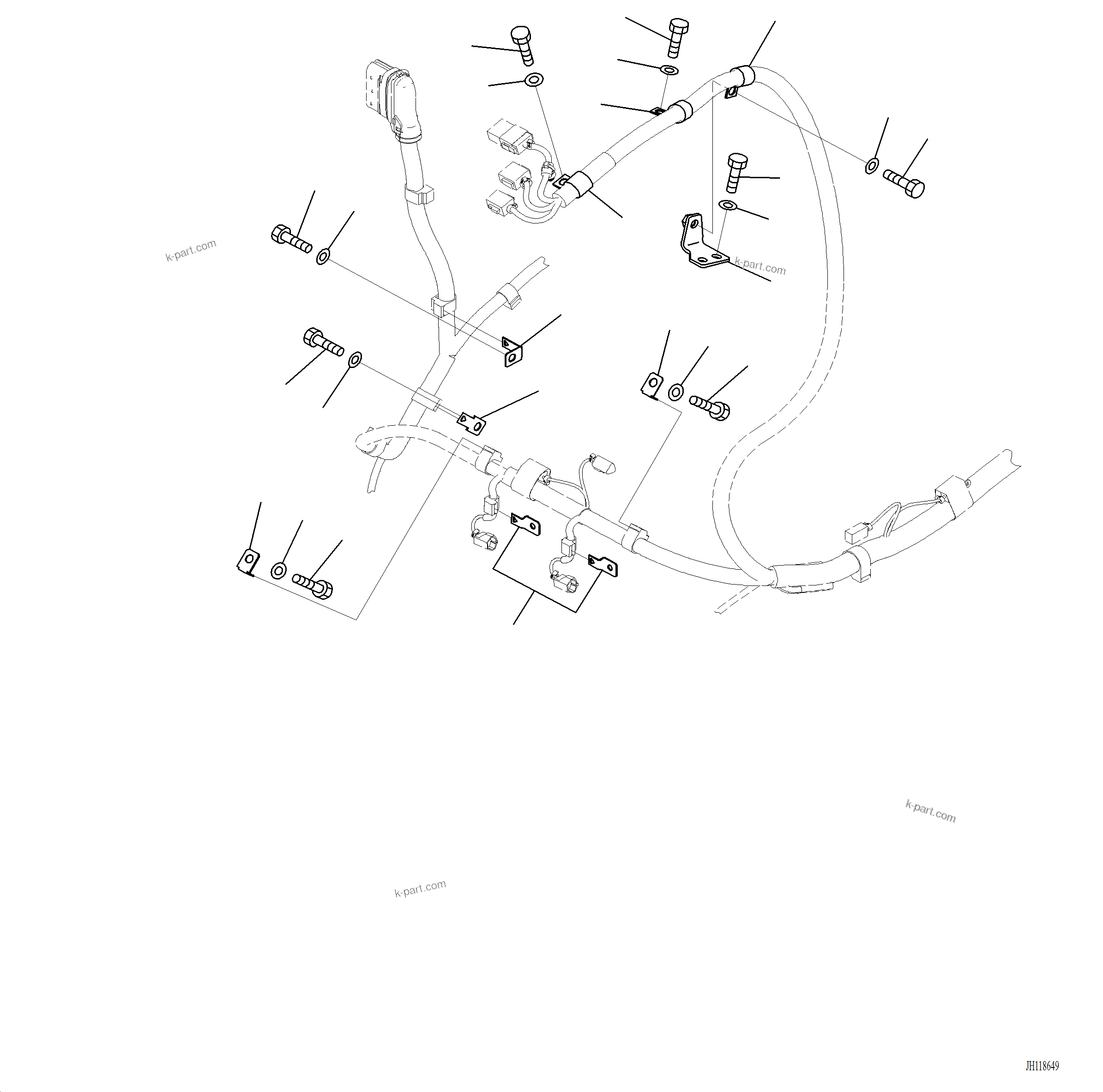 k-part.com

k-part.com

k-part.com

k-part.com

JH118649