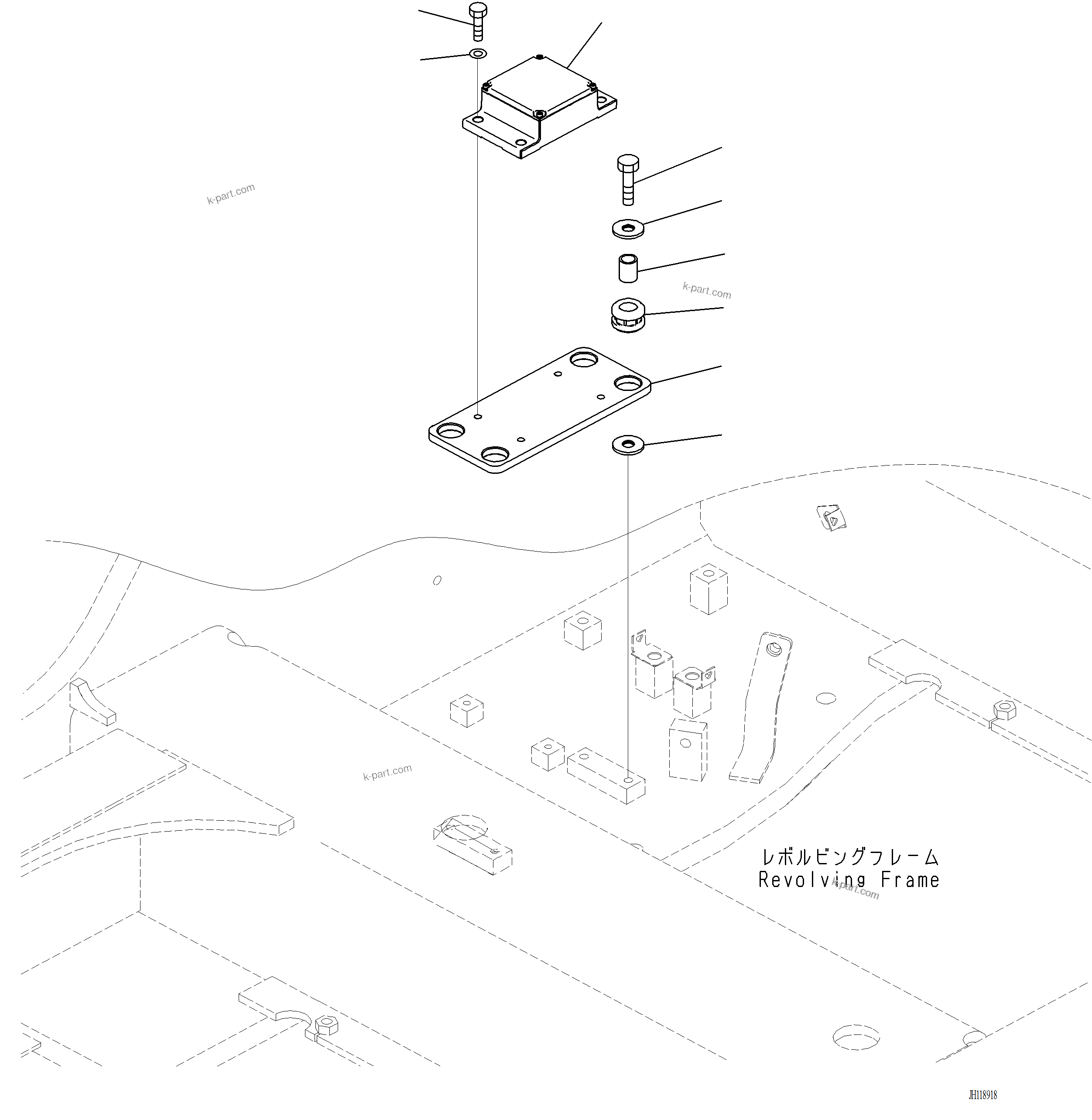 k-part.com

k-part.com

k-part.com

レボルビングフレーム
Revolving Frame

k-part.com

JH118918