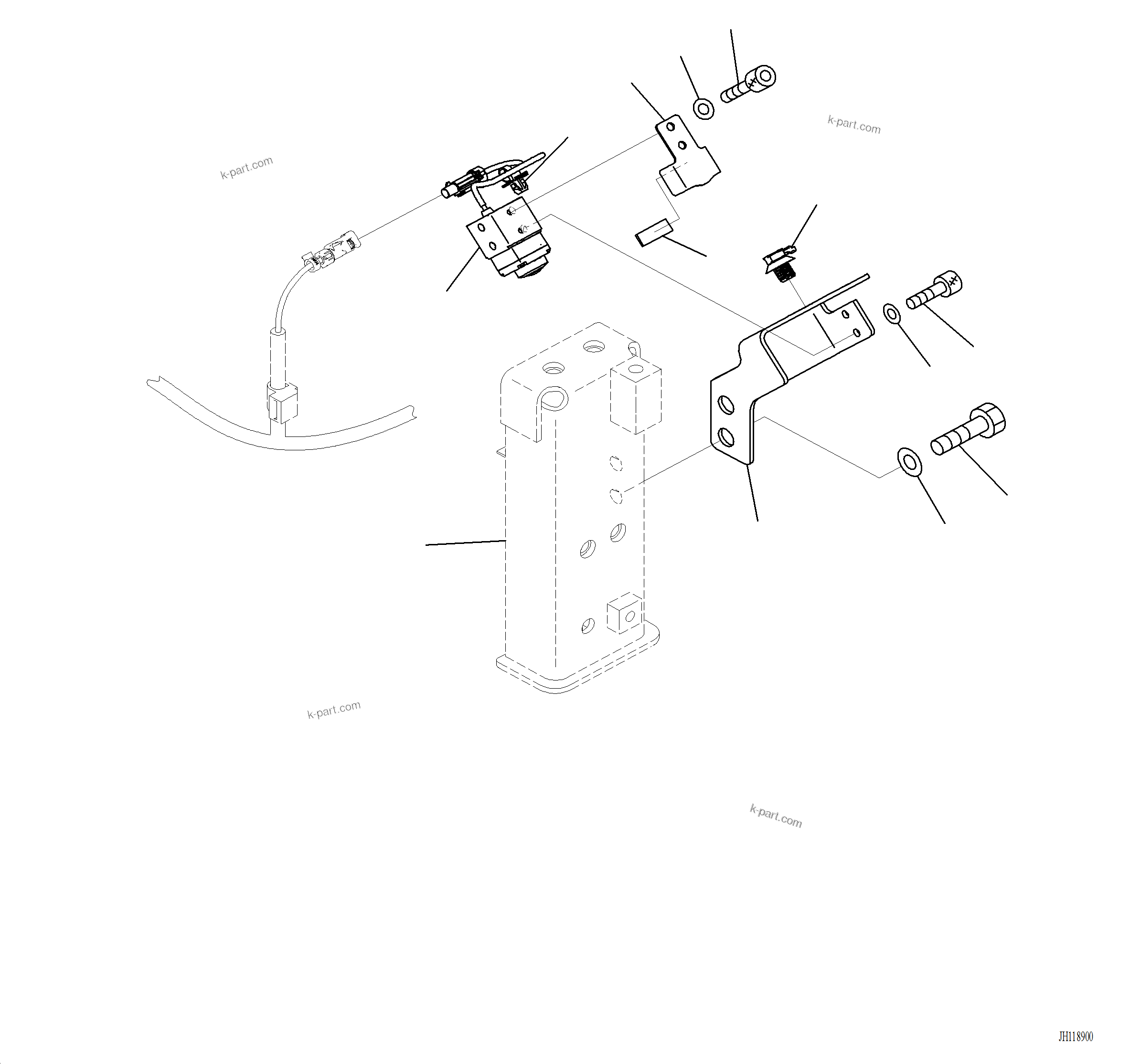 k-part.com

k-part.com

k-part.com

k-part.com

JH118900