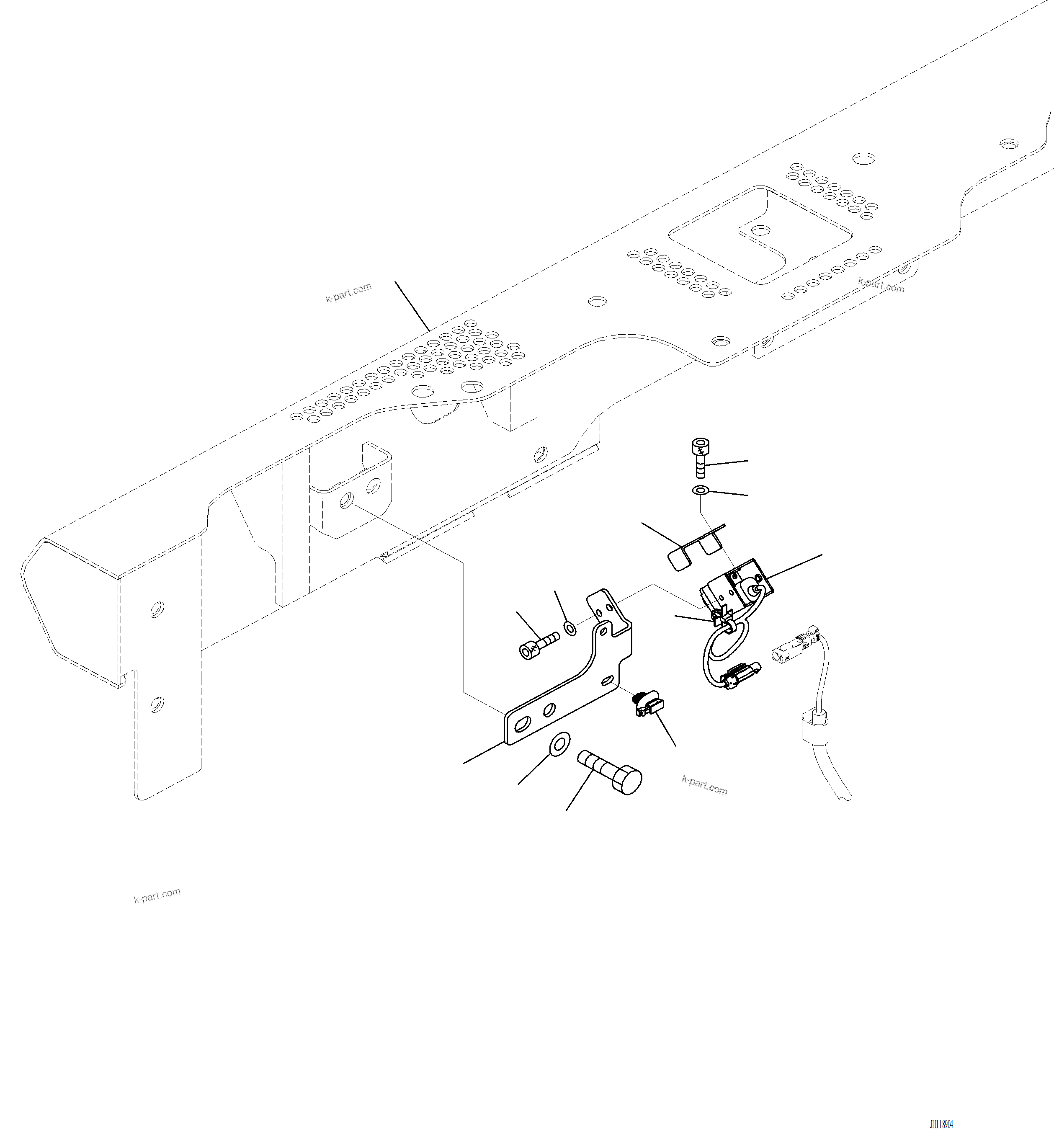 k-part.com

k-part.com

k-part.com

k-part.com

JH18904