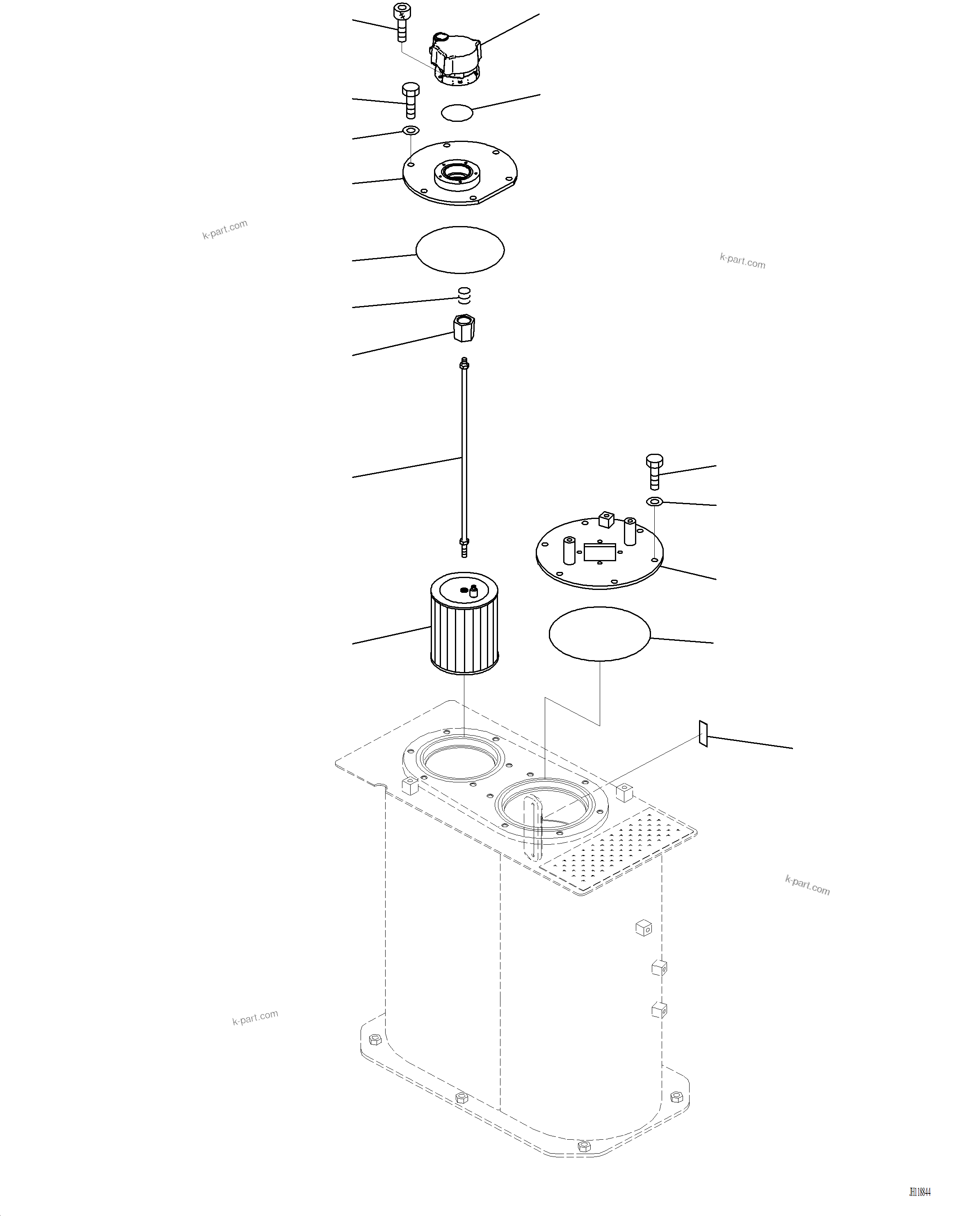 k-part.com

k-part.com

k-part.com

k-part.com

JH118844