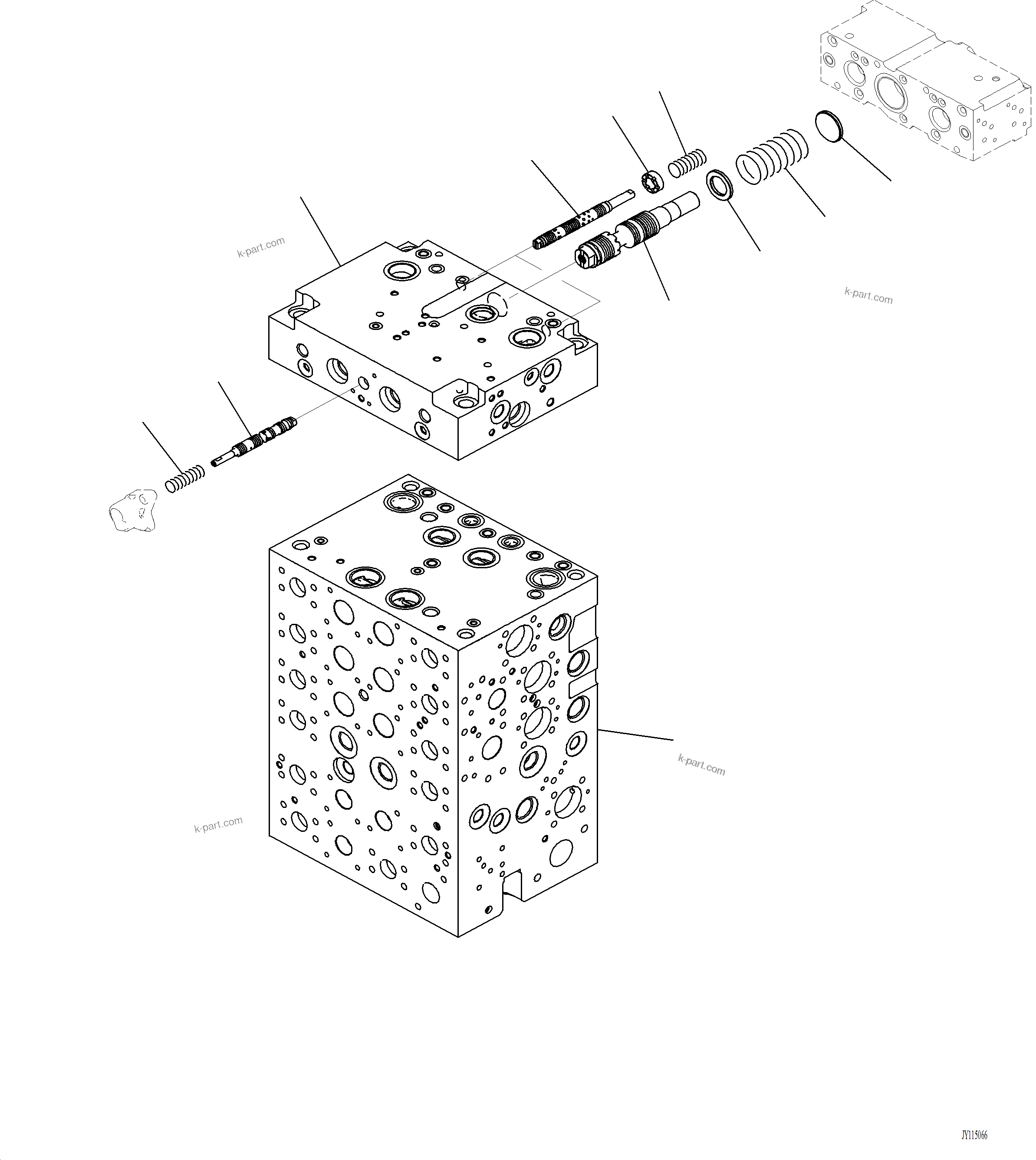 k-part.com

k-part.com

k-part.com

k-part.com

JY115066