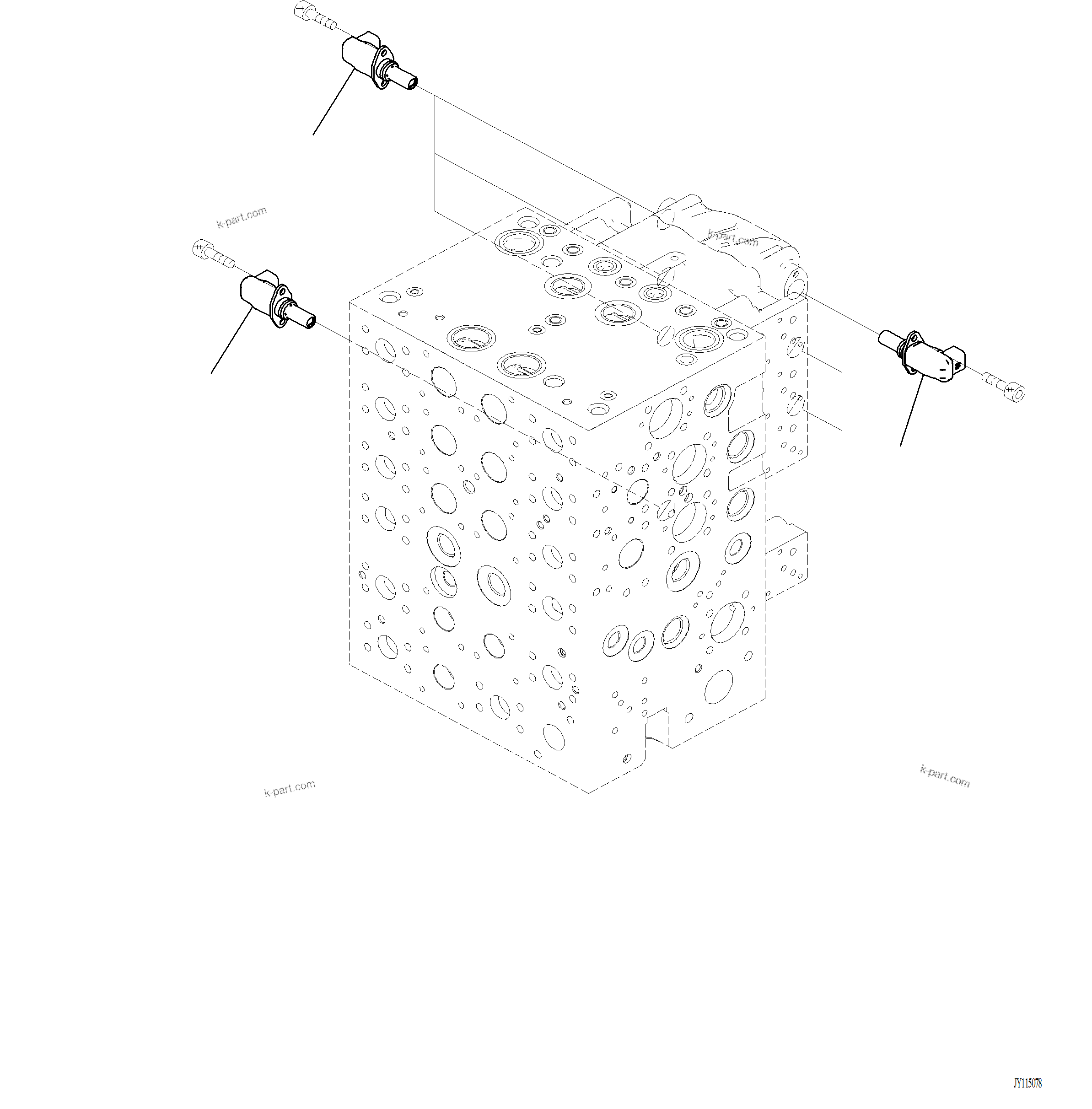 k-part.com

k-part.com

k-part.com

k-part.com

JY115078