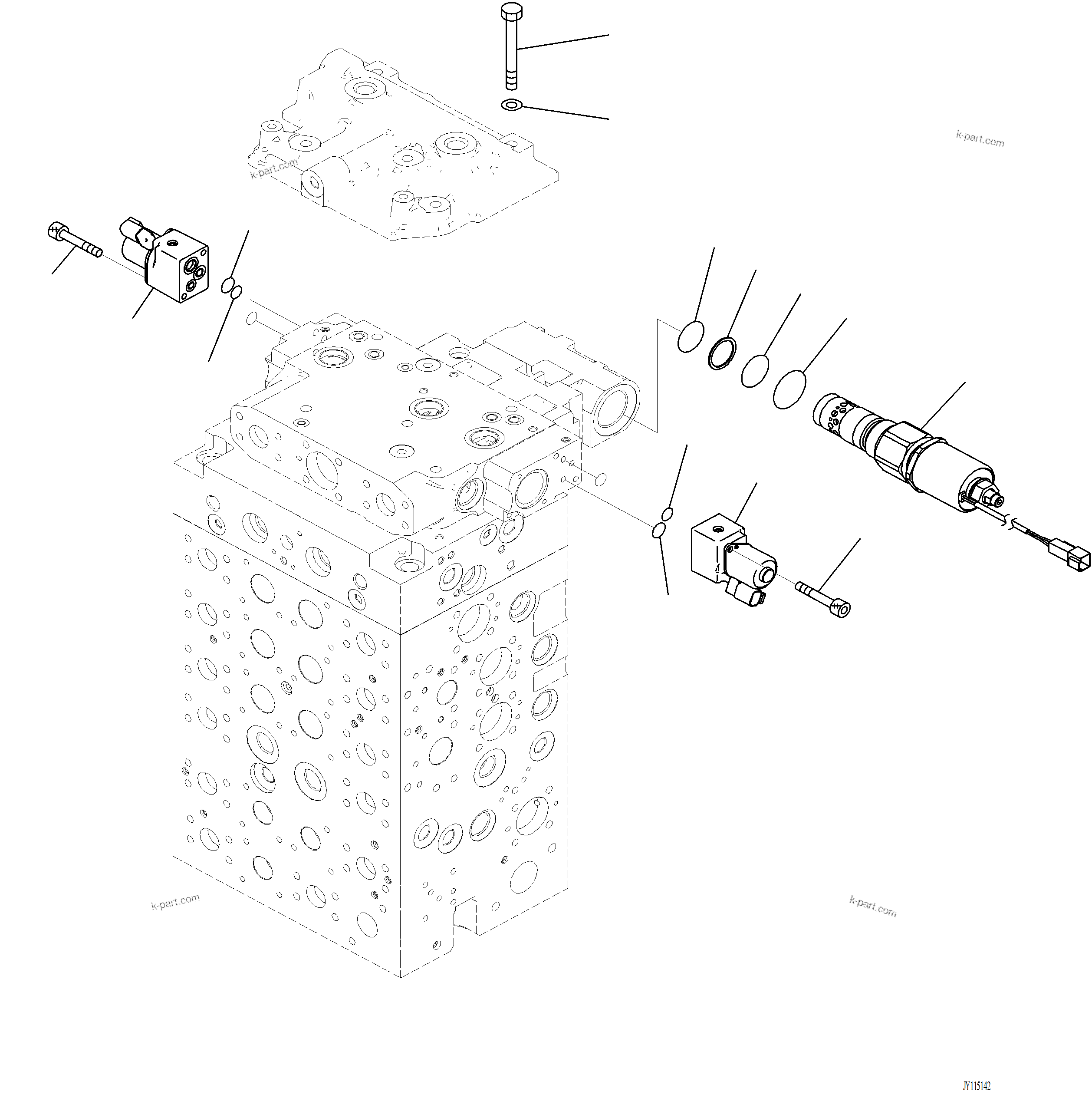 k-part.com

k-part.com

k-part.com

k-part.com

JY115142