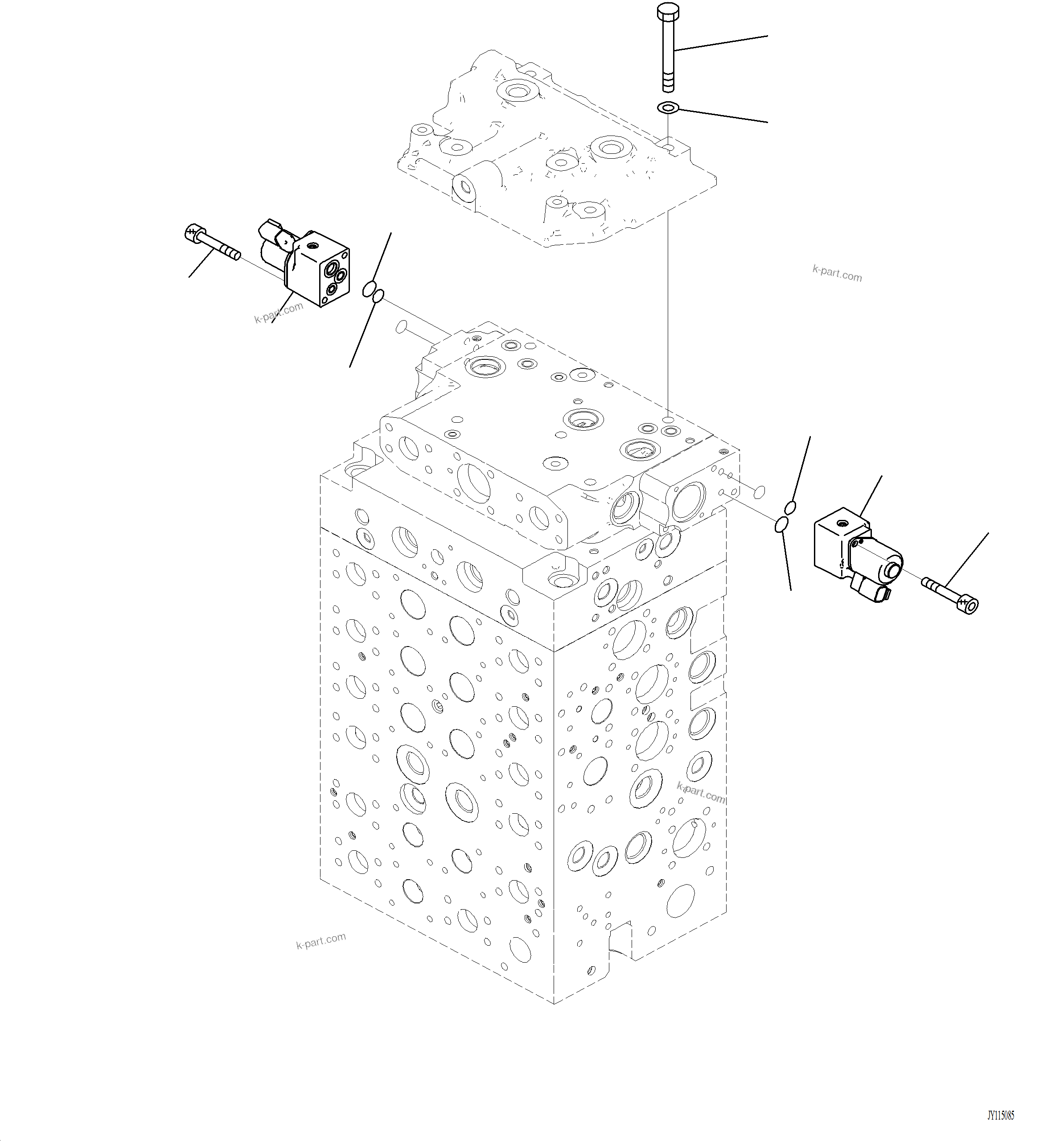 k-part.com

k-part.com

k-part.com

k-part.com

JY115085