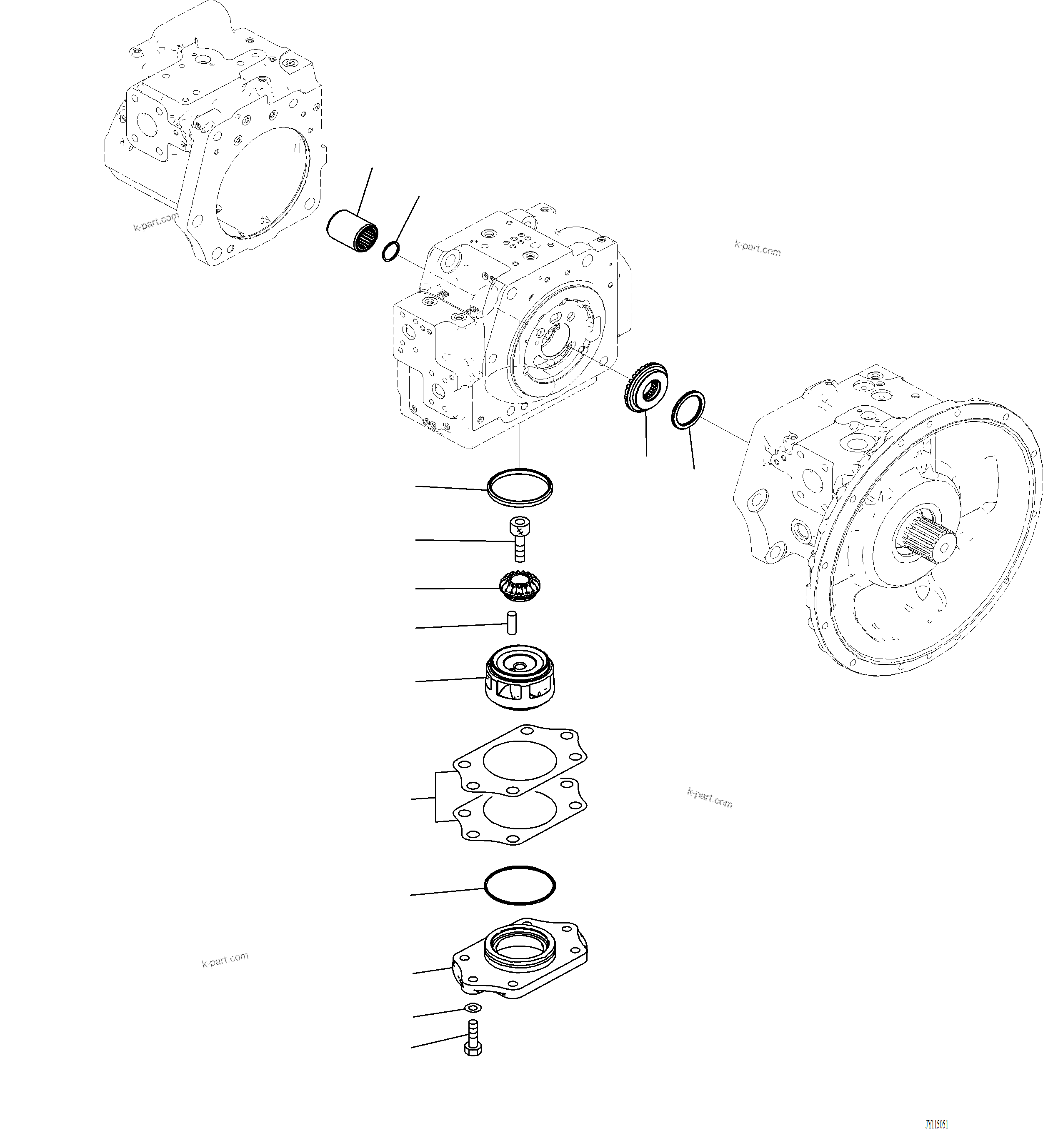 k-part.com

k-part.com

k-part.com

k-part.com

JY115051