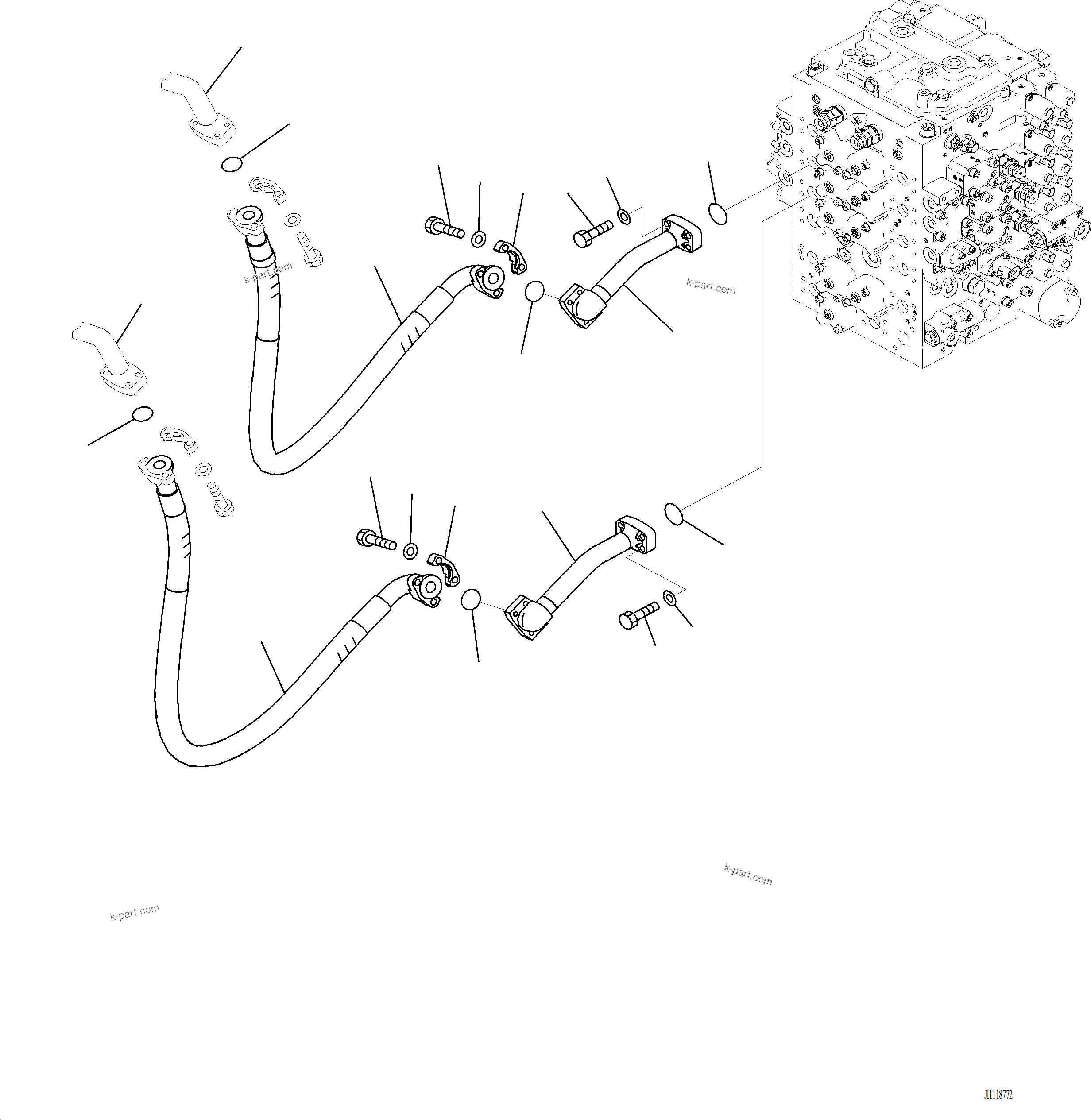 k-part.com
k-part.com
k-part.com
k-part.com
JH118772