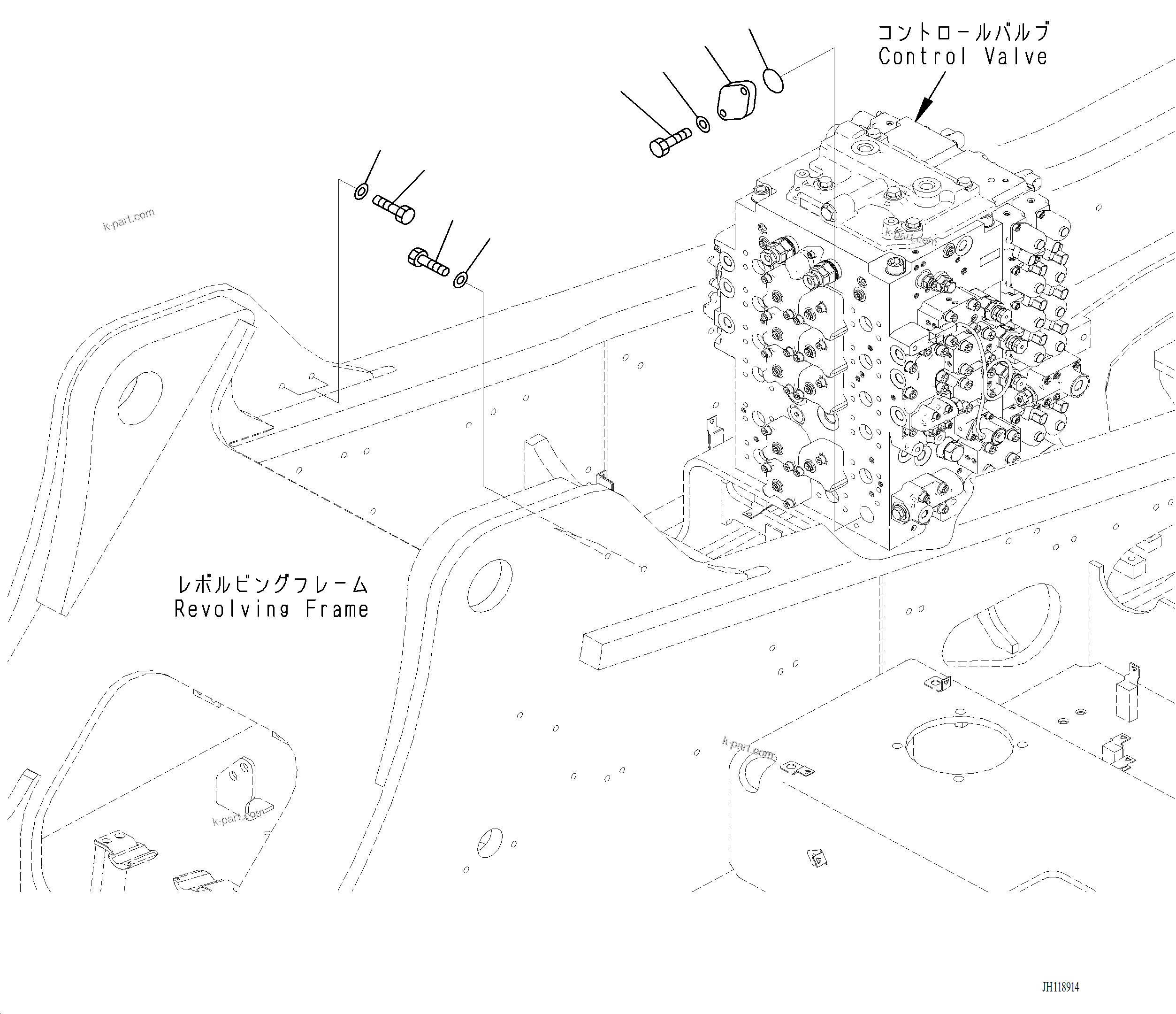 コントロールバルブ
Control Valve

k-part.com

k-part.com

レボルビングフレーム
Revolving Frame

k-part.com

k-part.com

JH118914