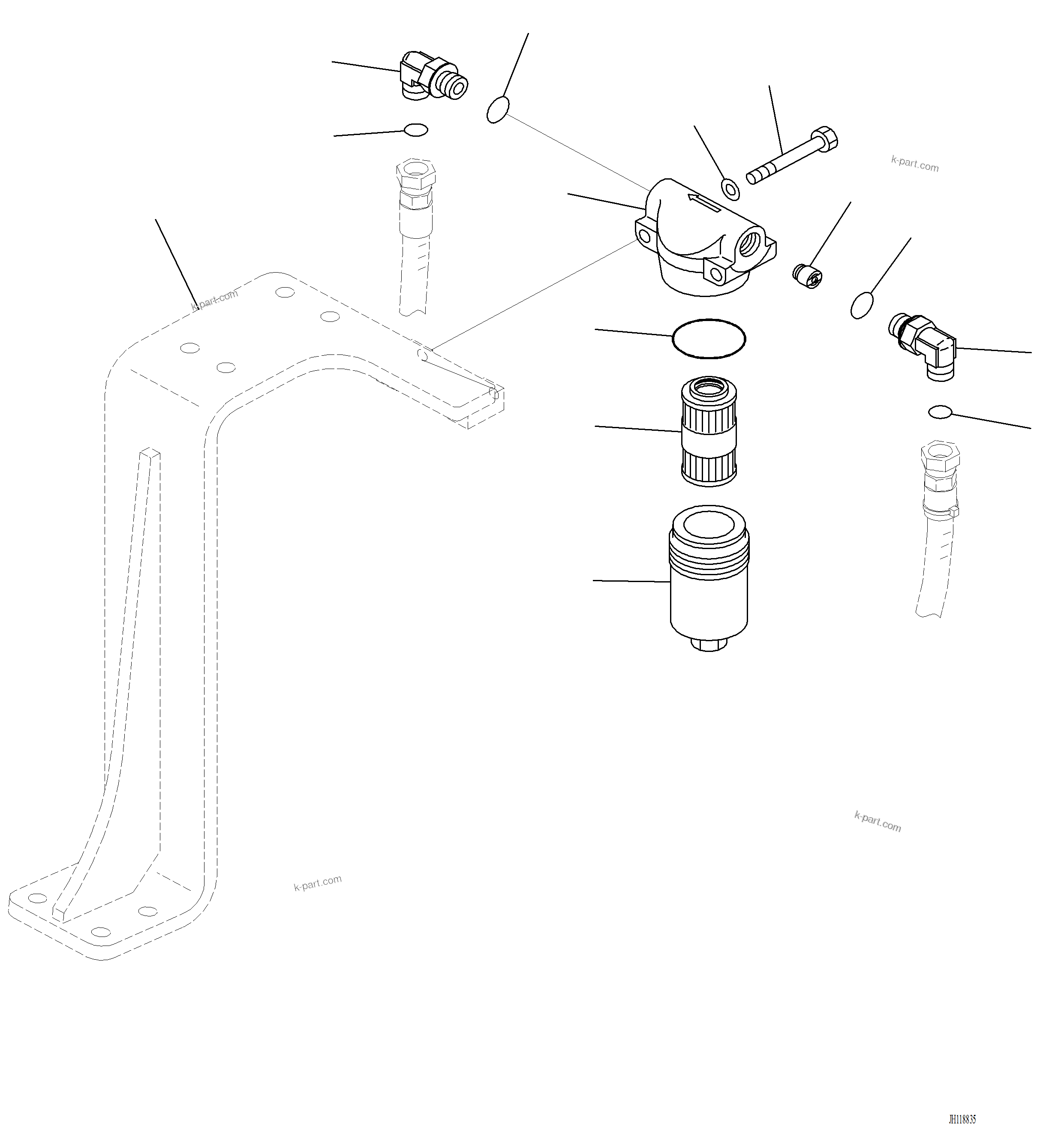 k-part.com

k-part.com

k-part.com

k-part.com

JH118835