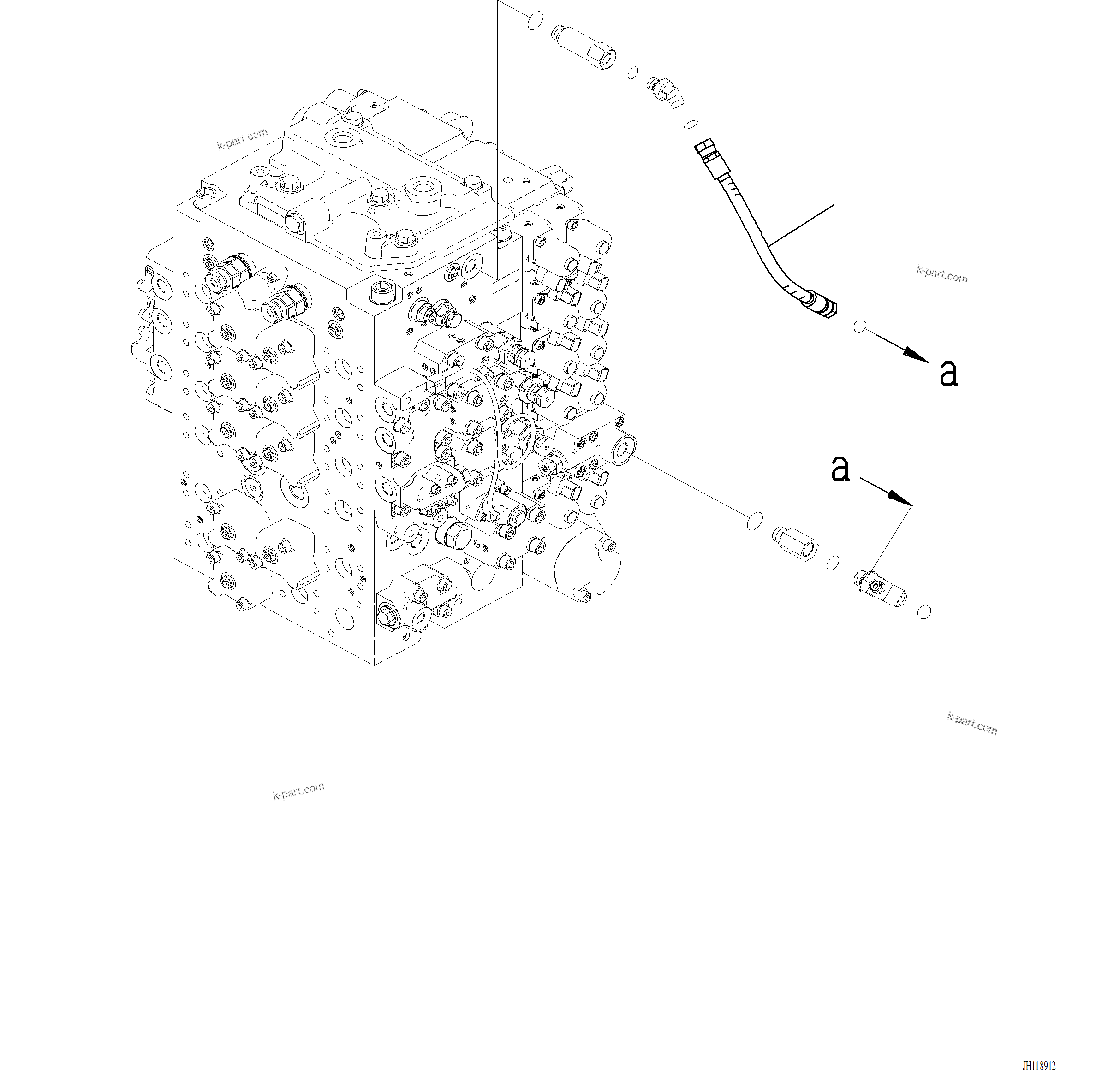 k-part.com

k-part.com

a

a

k-part.com

k-part.com

JH118912