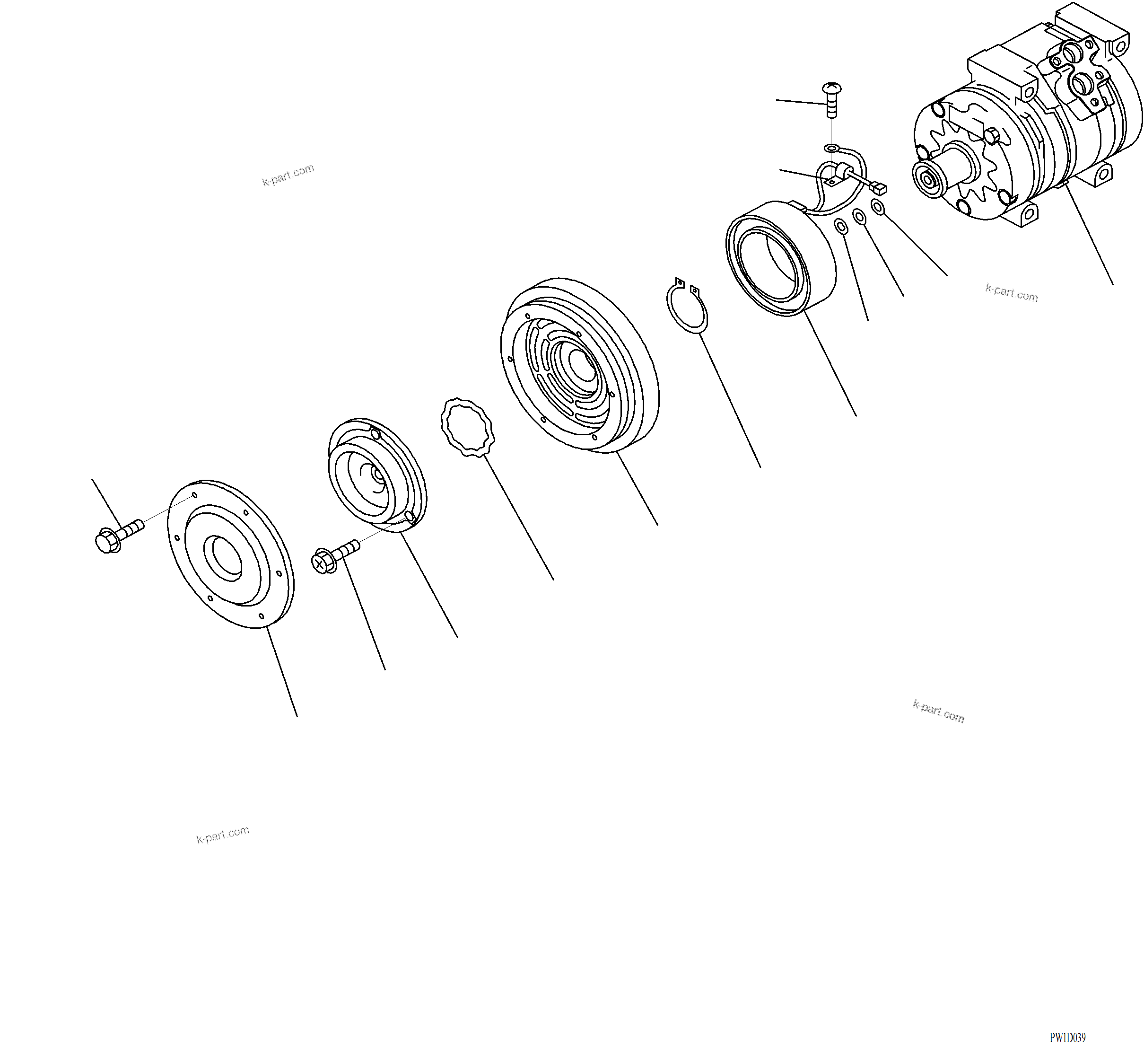 k-part.com

k-part.com

k-part.com

k-part.com

PW1D039