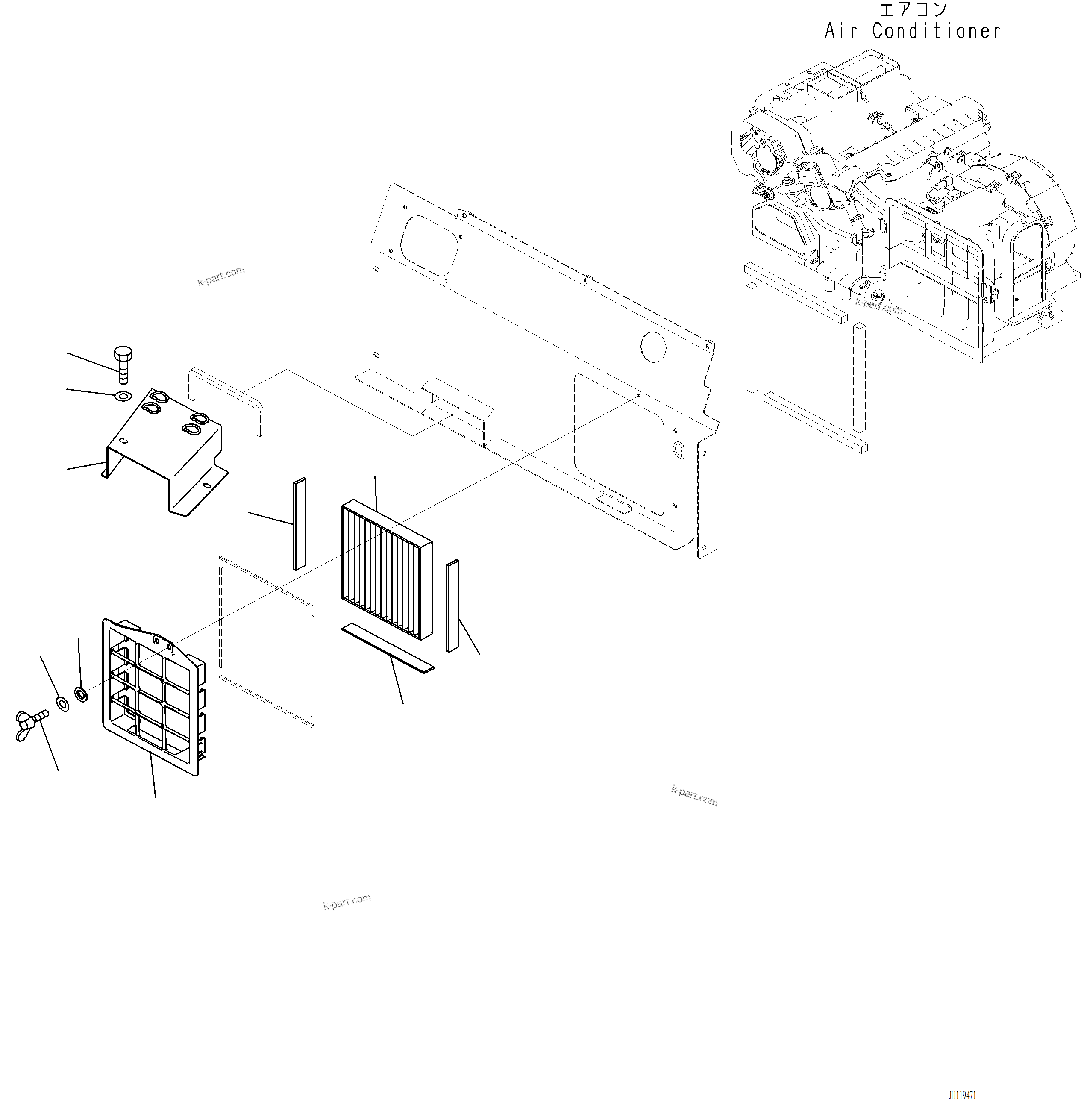 エアコン
Air Conditioner

k-part.com

k-part.com

k-part.com

k-part.com

JH119471