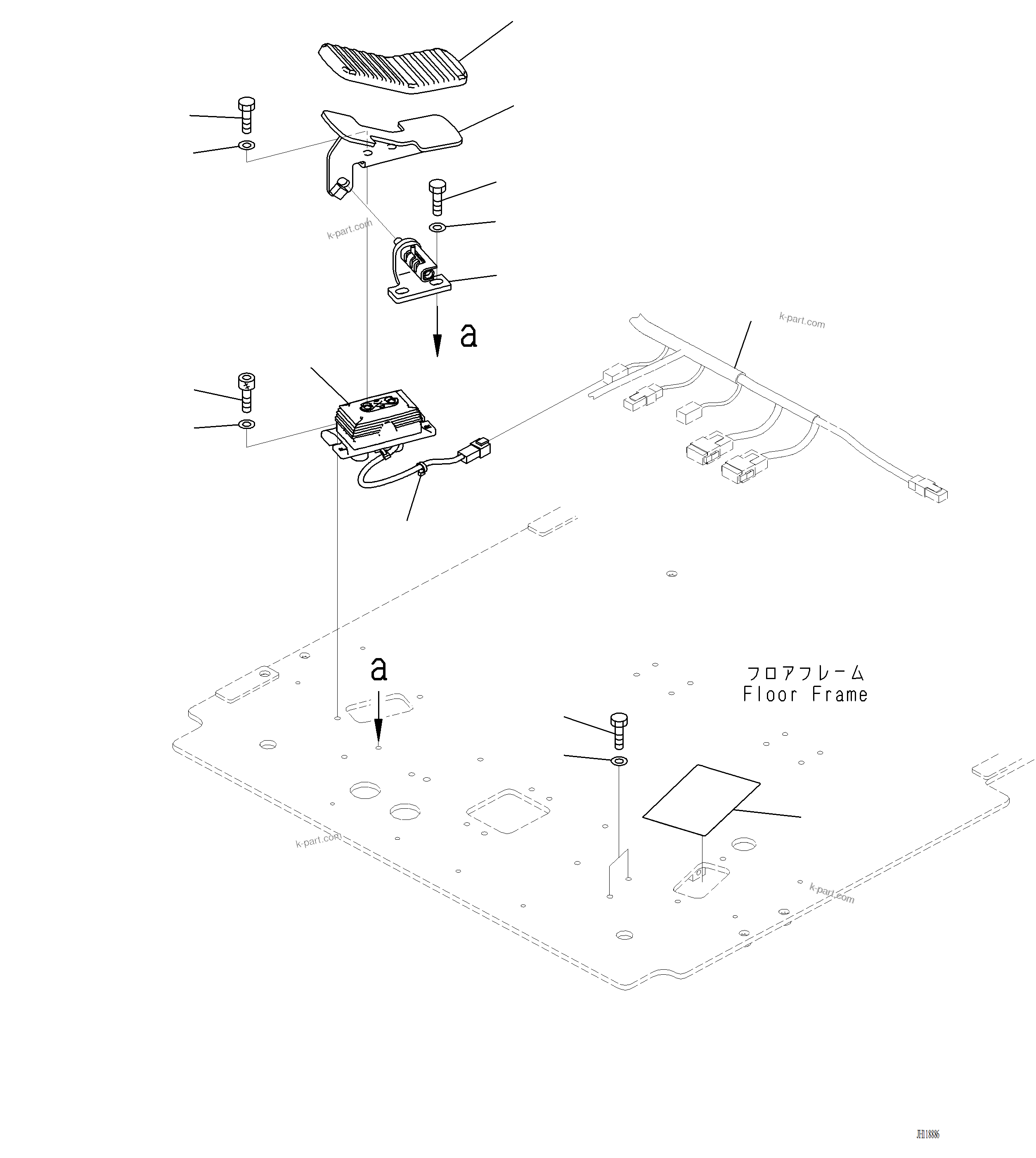 k-part.com

k-part.com

a

a

フロアフレーム
Floor Frame

k-part.com

k-part.com

JH118886