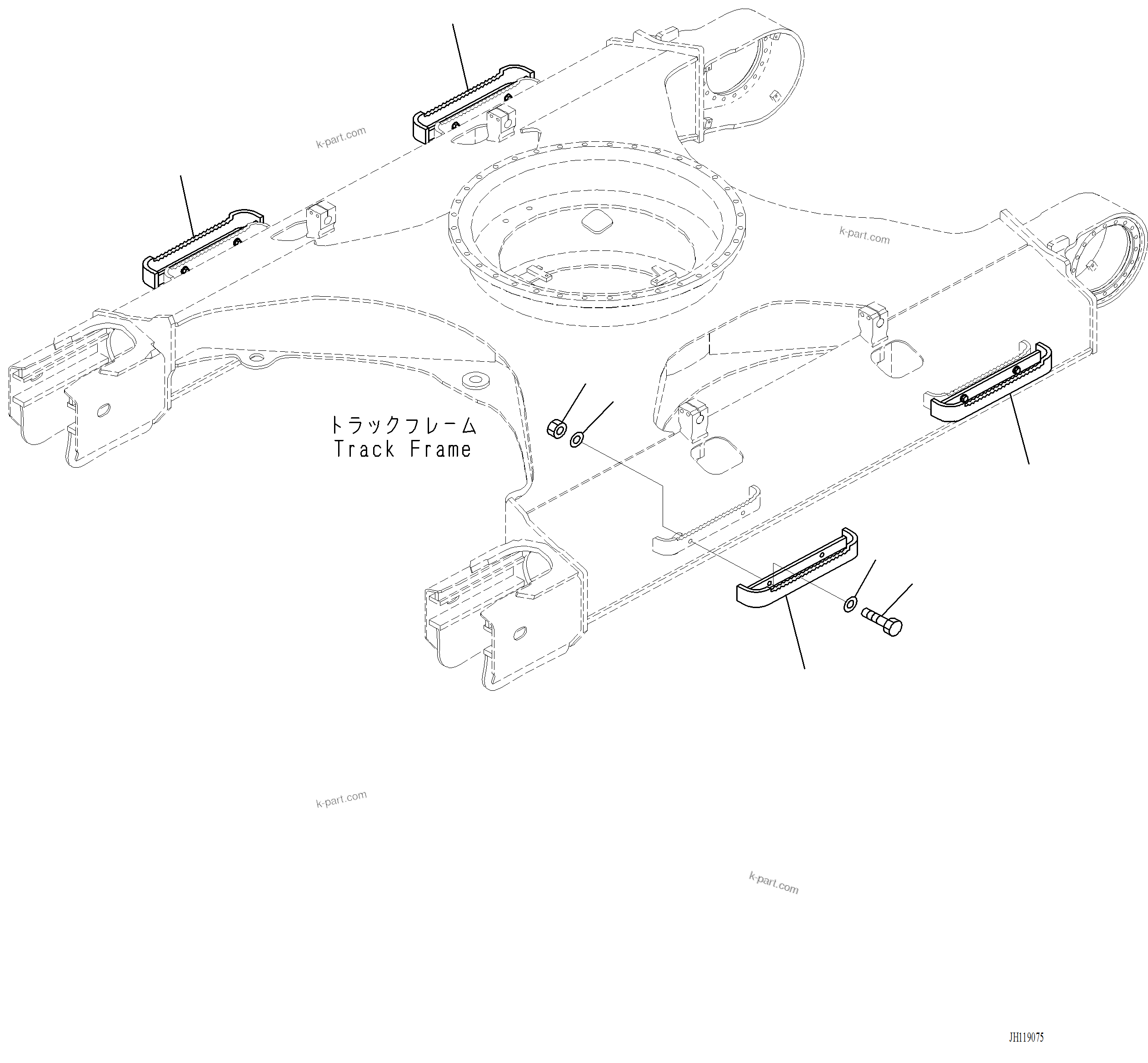 k-part.com

k-part.com

トラックフレーム
Track Frame

k-part.com

k-part.com

JH119075