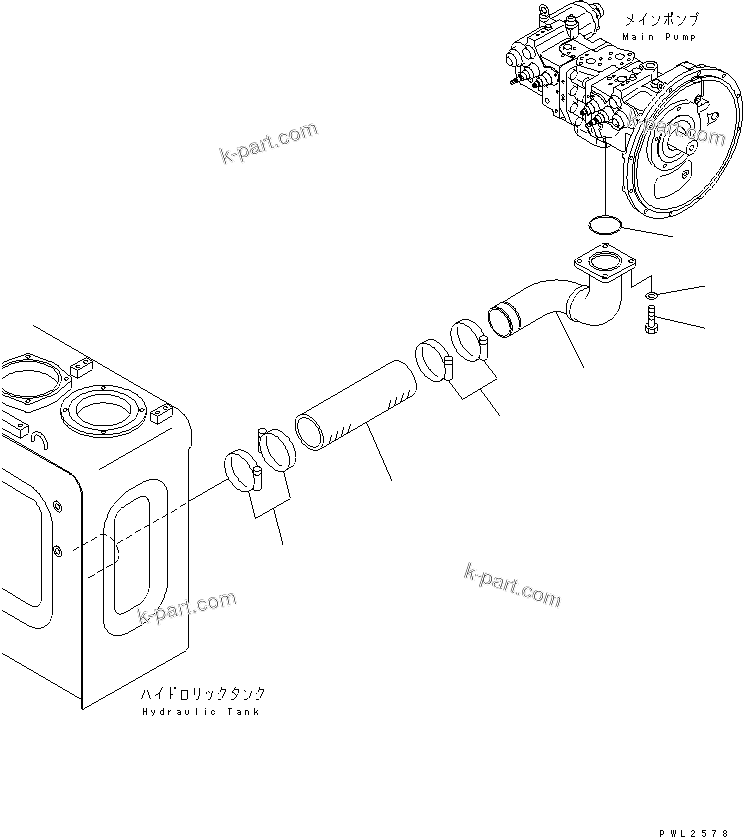 メインポンプ
Main Pump

k-part.com

k-part.com

k-part.com

k-part.com

ハイドロリックタンク
Hydraulic Tank

PWL2578